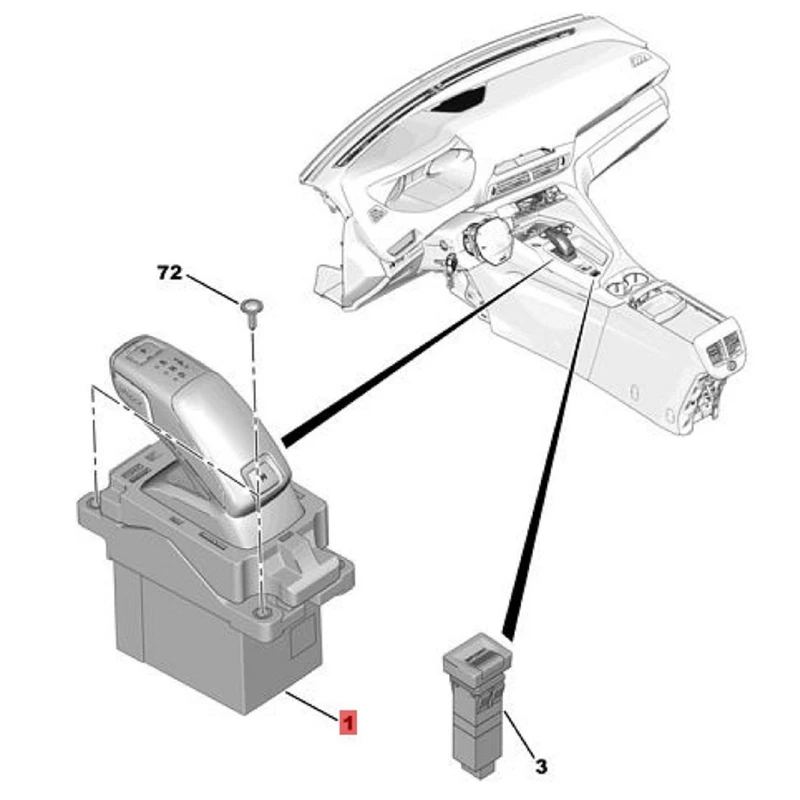 72

1

3