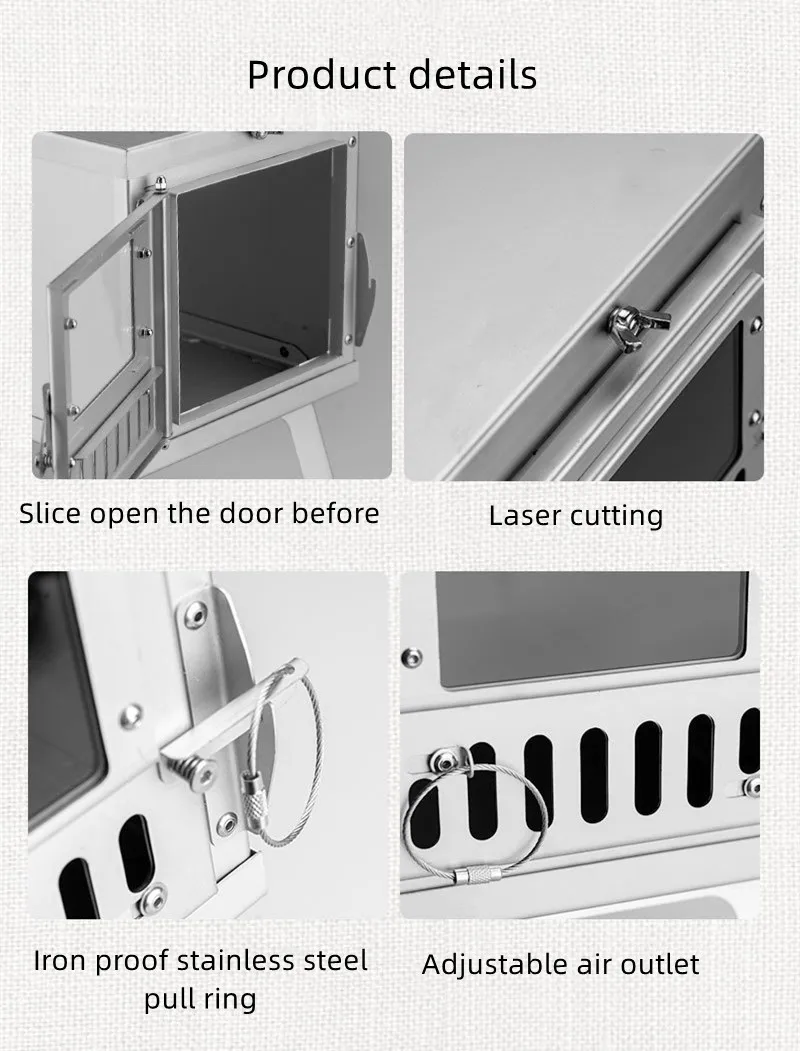 Product details

Slice open the door before

Laser cutting

Iron proof stainless steel pull ring

Adjustable air outlet