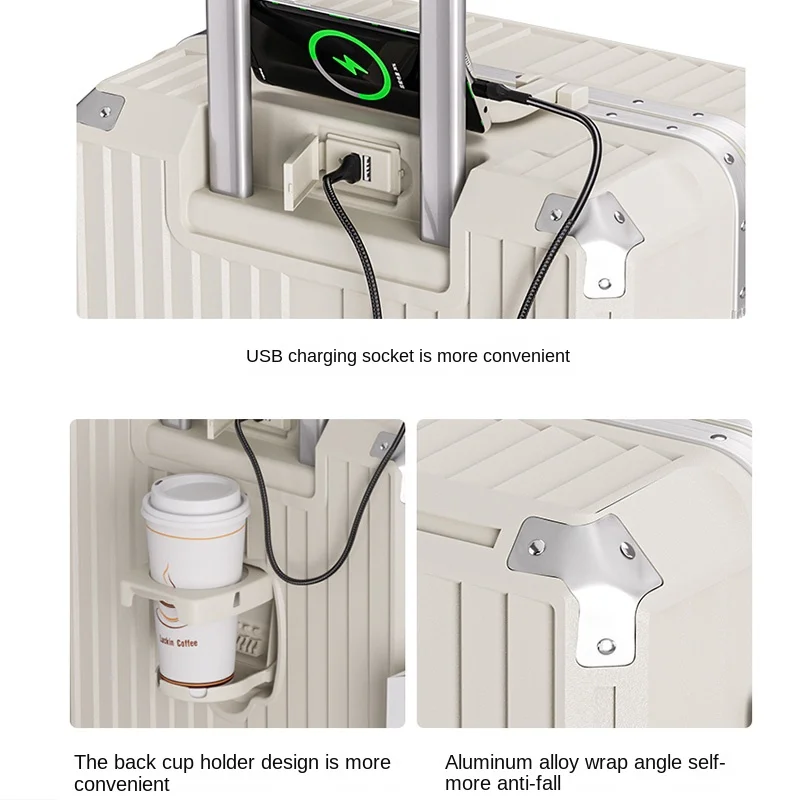 USB charging socket is more convenient

Luckin Coffee

The back cup holder design is more convenient

Aluminum alloy wrap angle self-more anti-fall