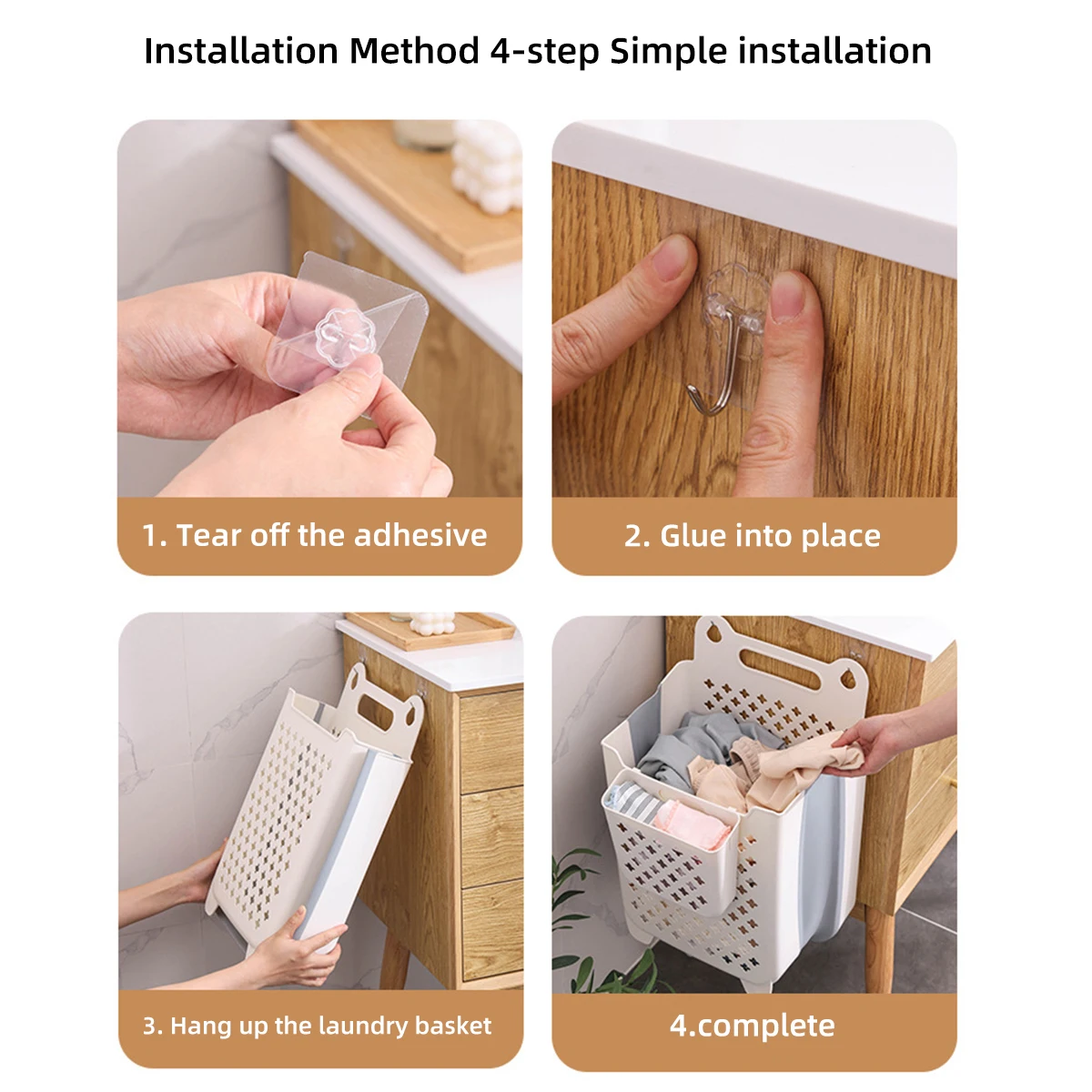 Installation Method 4-step Simple installation

1. Tear off the adhesive

2. Glue into place

3. Hang up the laundry basket

4.complete