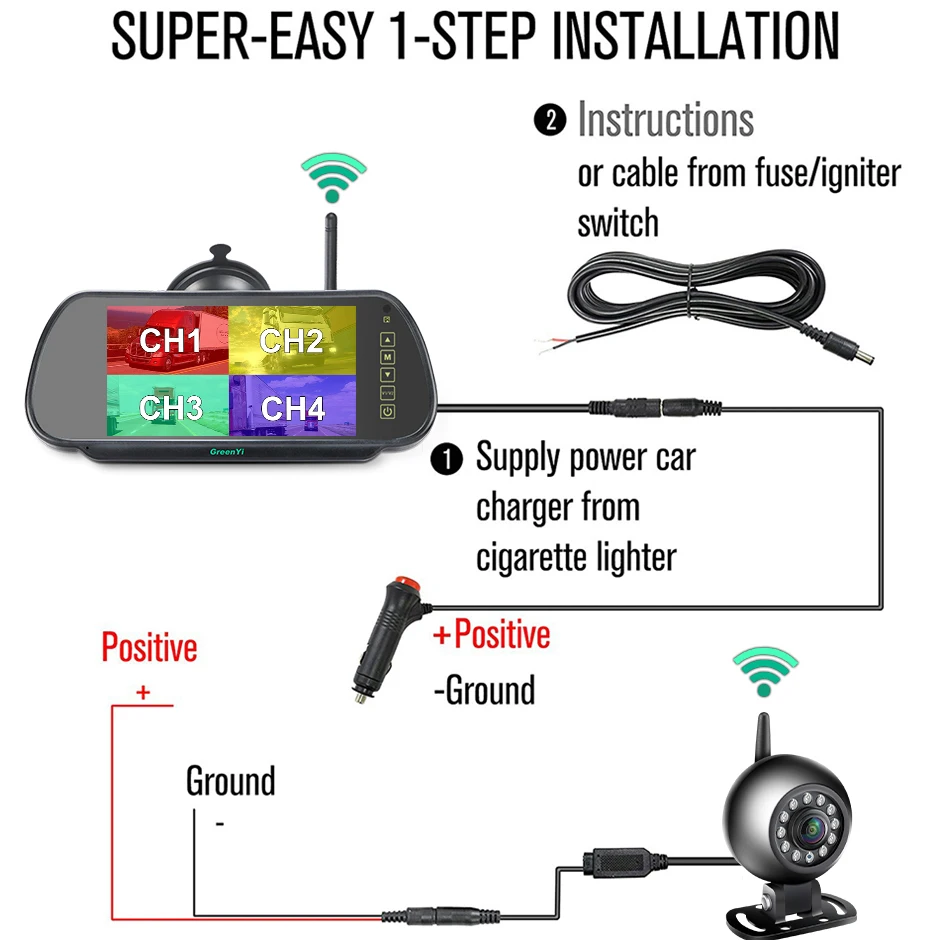 SUPER-EASY 1-STEP INSTALLATION

❷ Instructions
or cable from fuse/igniter switch

CH1 CH2
CH3 CH4

M

GreenYi

❶ Supply power car charger from cigarette lighter

+Positive
-Ground

Positive
+

Ground
-