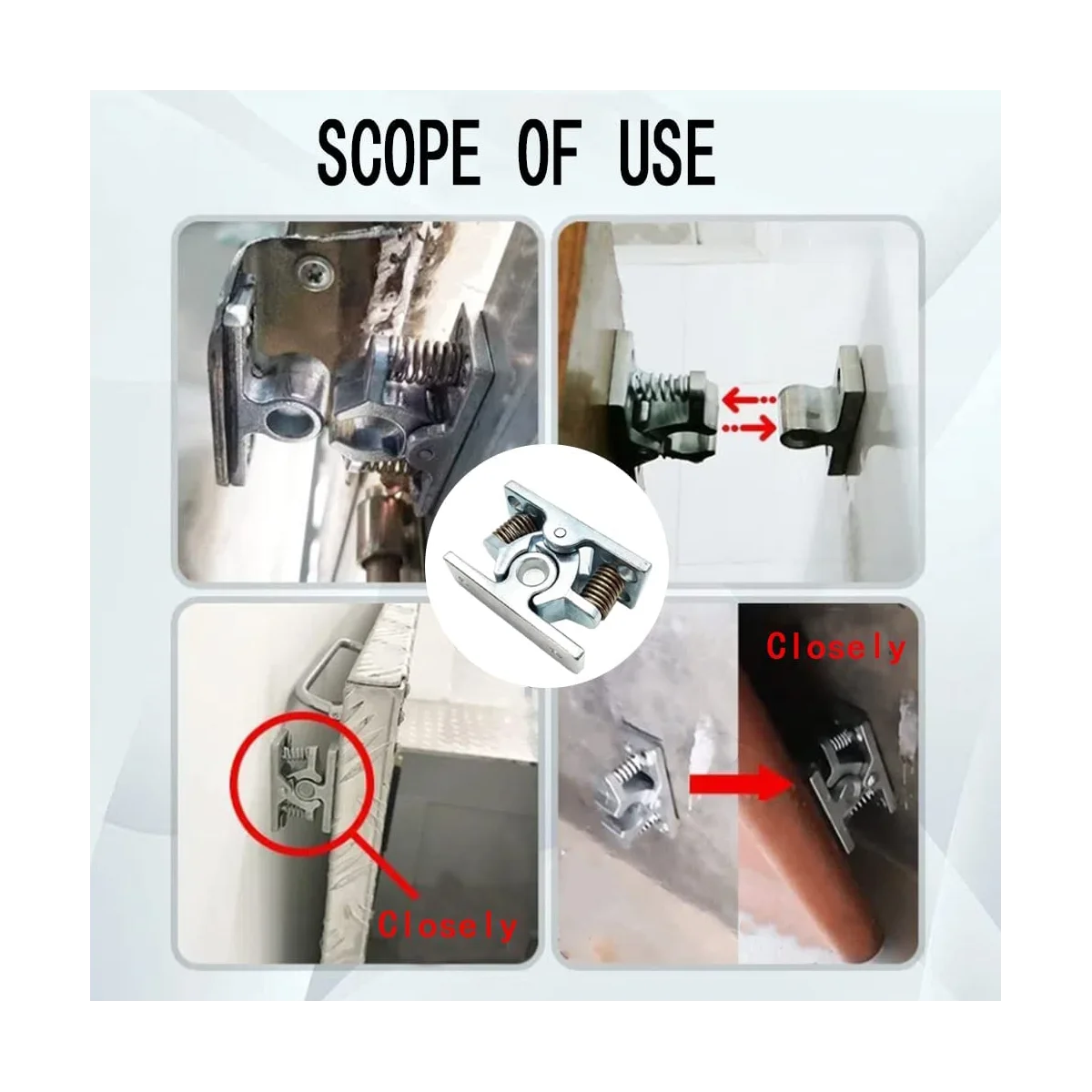 SCOPE OF USE

Closely

Closely