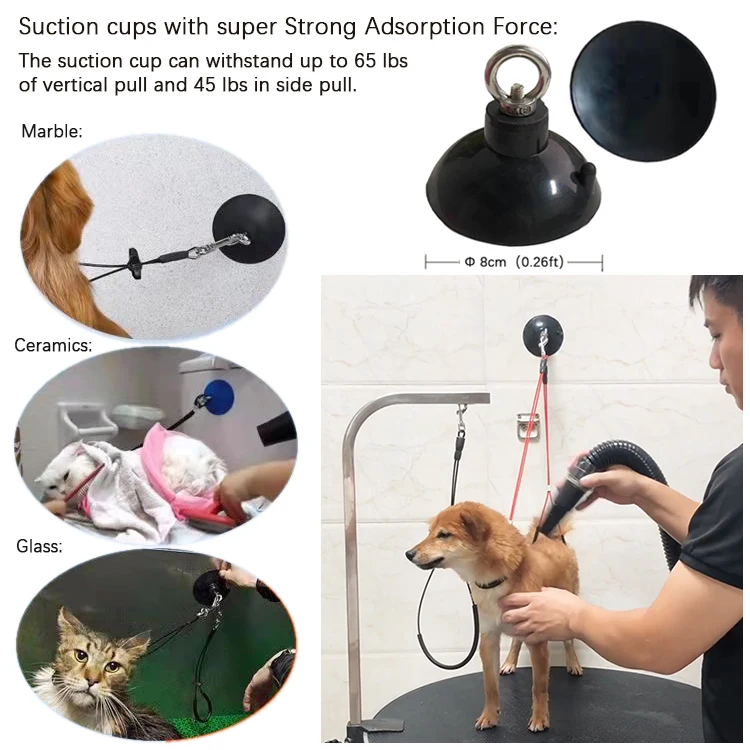 Suction cups with super Strong Adsorption Force:

The suction cup can withstand up to 65 lbs of vertical pull and 45 lbs in side pull.

Marble:

Φ 8cm (0.26ft)

Ceramics:

Glass: