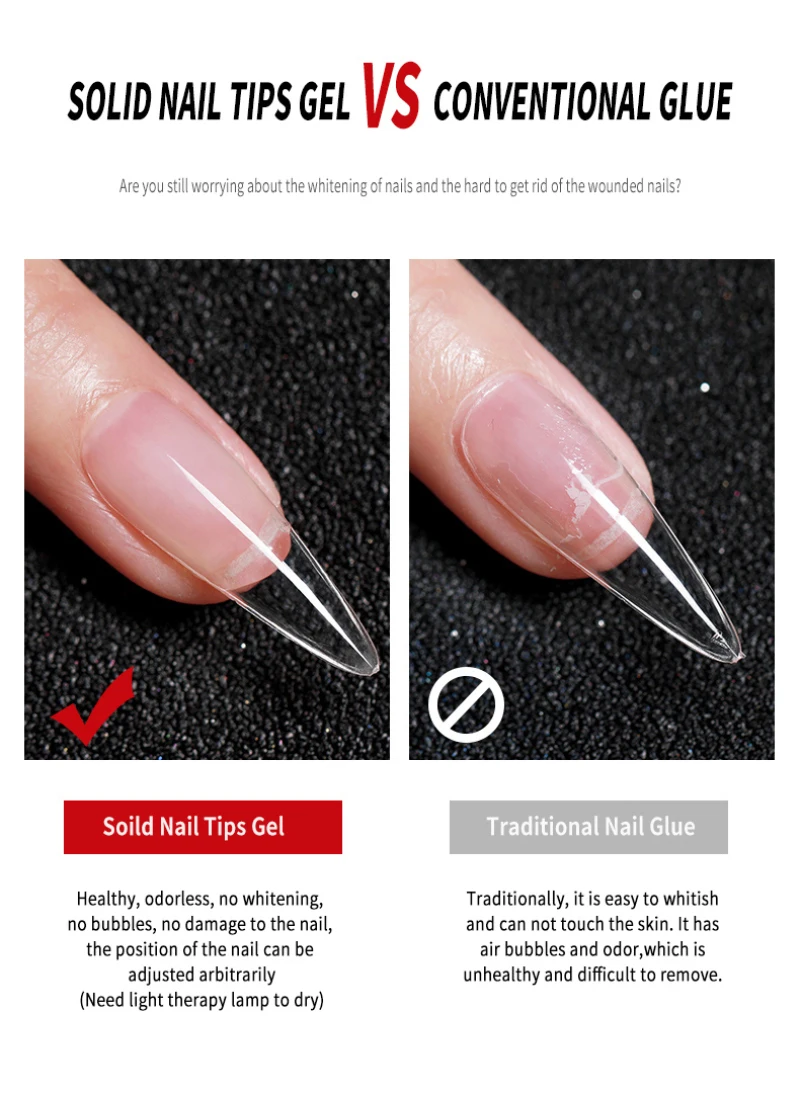 SOLID NAIL TIPS GEL VS CONVENTIONAL GLUE

Are you still worrying about the whitening of nails and the hard to get rid of the wounded nails?

Soild Nail Tips Gel

Healthy, odorless, no whitening, no bubbles, no damage to the nail, the position of the nail can be adjusted arbitrarily
(Need light therapy lamp to dry)

Traditional Nail Glue

Traditionally, it is easy to whitish and can not touch the skin. It has air bubbles and odor,which is unhealthy and difficult to remove.