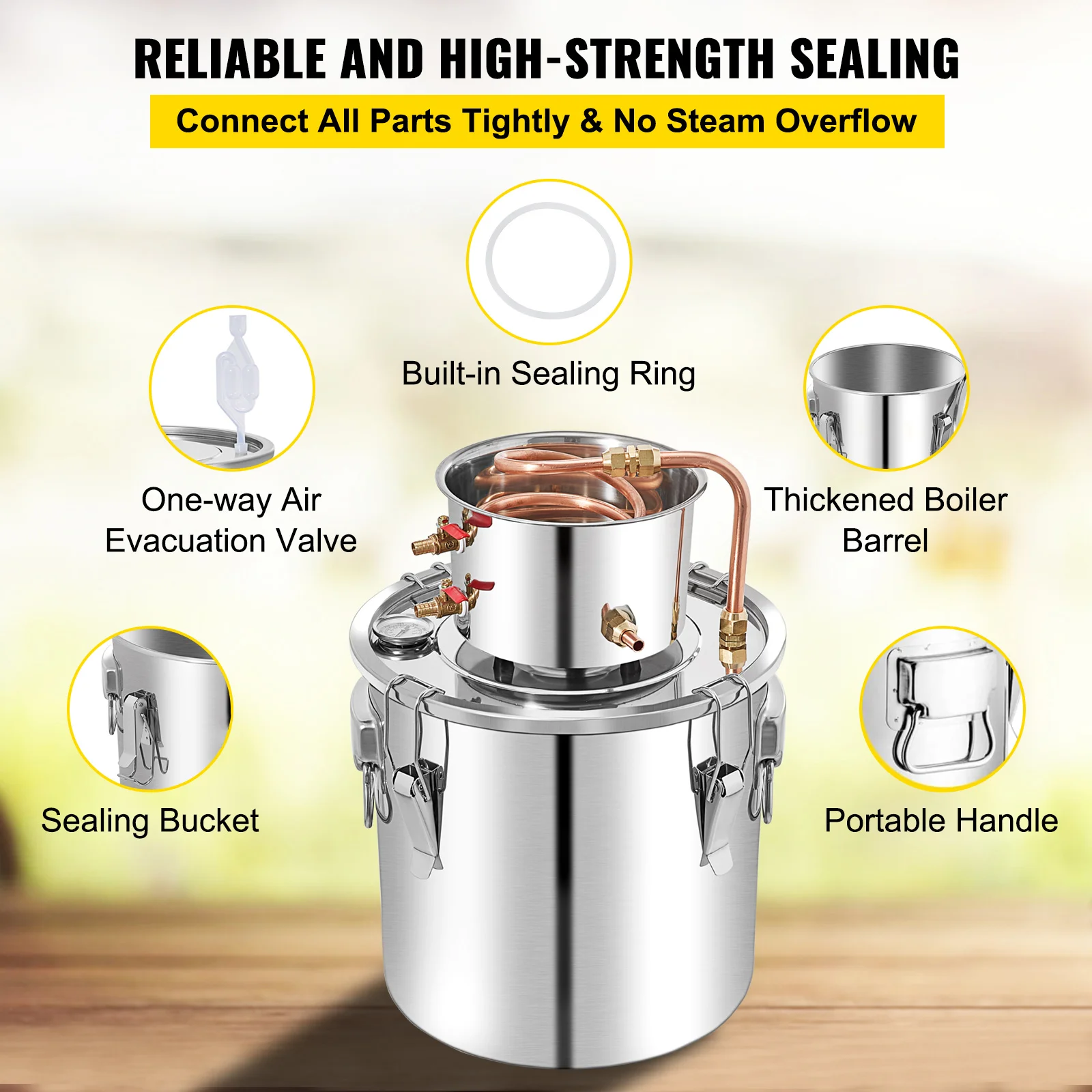 RELIABLE AND HIGH-STRENGTH SEALING

Connect All Parts Tightly & No Steam Overflow

Built-in Sealing Ring

One-way Air Evacuation Valve

Thickened Boiler Barrel

Sealing Bucket

Portable Handle