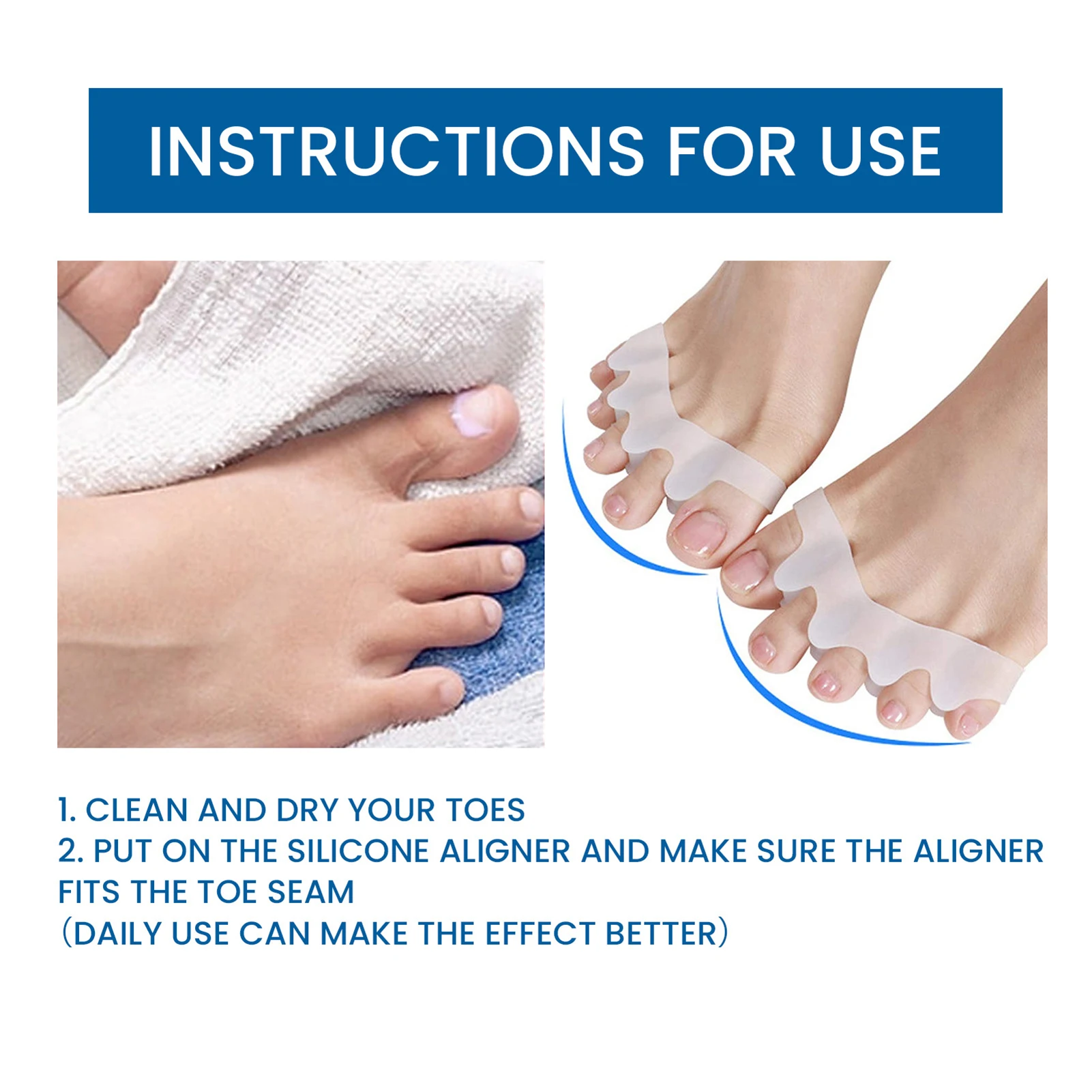 INSTRUCTIONS FOR USE

1. CLEAN AND DRY YOUR TOES
2. PUT ON THE SILICONE ALIGNER AND MAKE SURE THE ALIGNER FITS THE TOE SEAM
(DAILY USE CAN MAKE THE EFFECT BETTER)