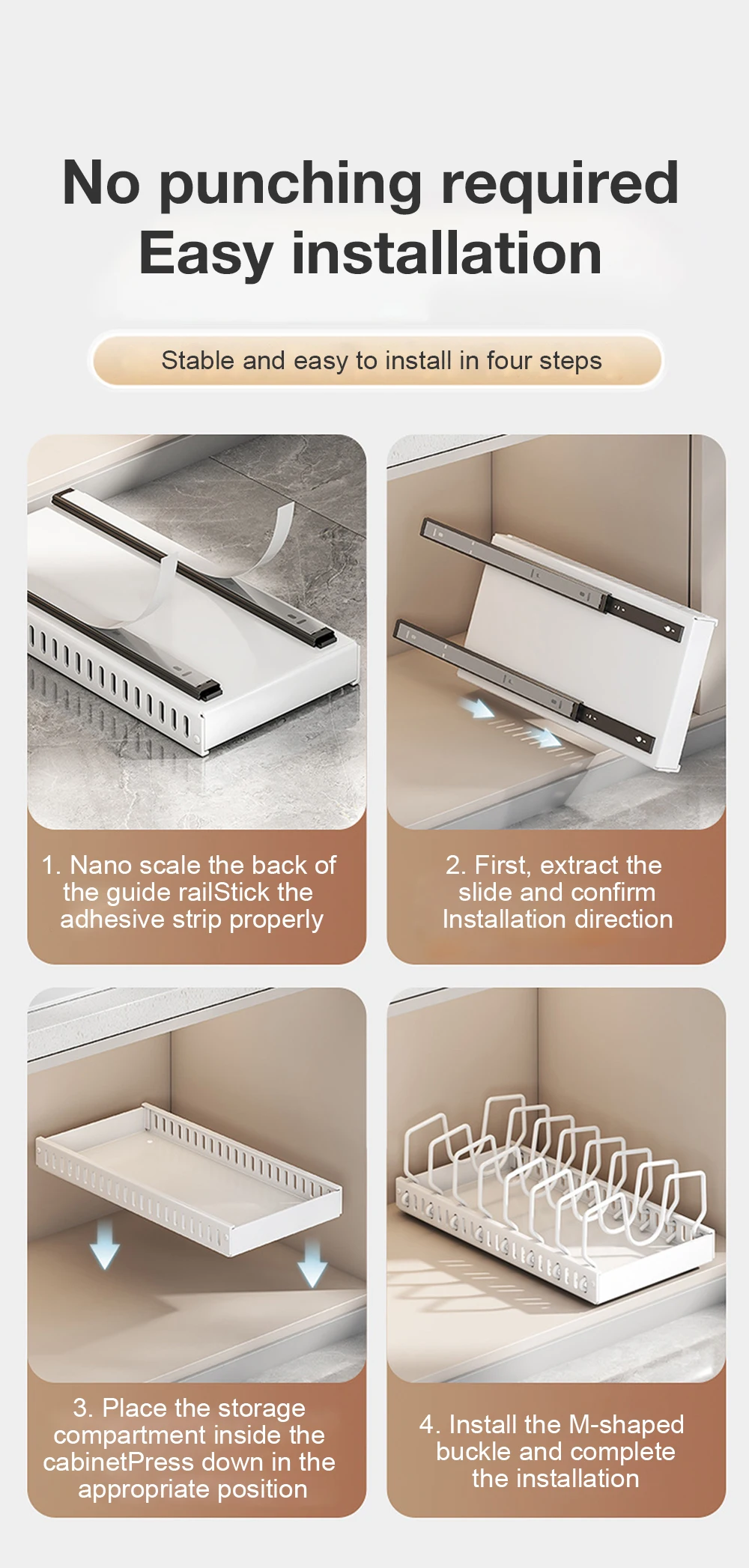 No punching required
Easy installation

Stable and easy to install in four steps

1. Nano scale the back of the guide railStick the adhesive strip properly

2. First, extract the slide and confirm Installation direction

3. Place the storage compartment inside the cabinetPress down in the appropriate position

4. Install the M-shaped buckle and complete the installation