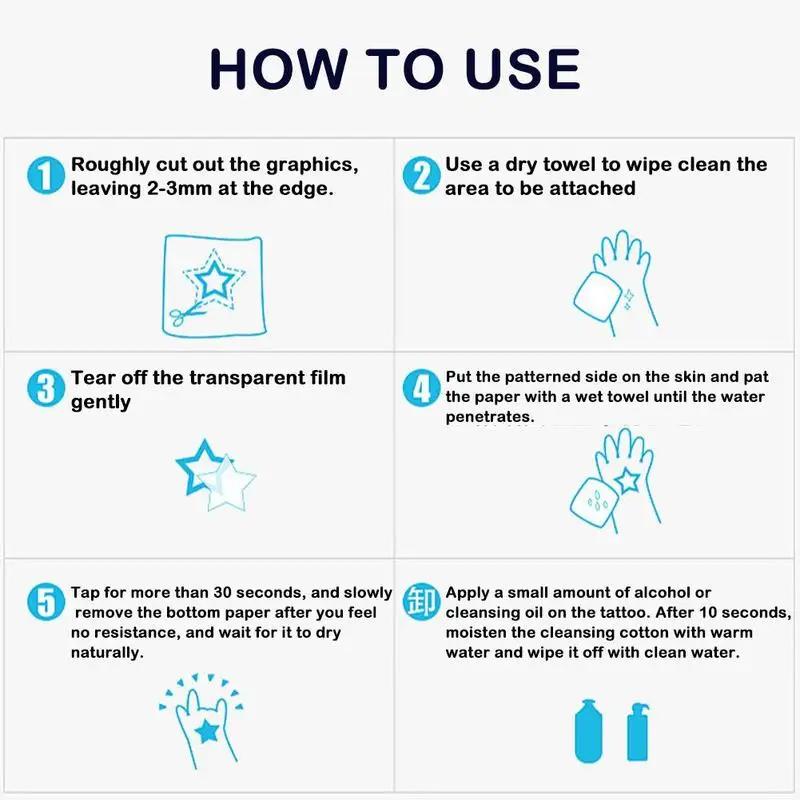 HOW TO USE

1 Roughly cut out the graphics, leaving 2-3mm at the edge.

2 Use a dry towel to wipe clean the area to be attached

3 Tear off the transparent film gently

4 Put the patterned side on the skin and pat the paper with a wet towel until the water penetrates.

5 Tap for more than 30 seconds, and slowly remove the bottom paper after you feel no resistance, and wait for it to dry naturally.

卸 Apply a small amount of alcohol or cleansing oil on the tattoo. After 10 seconds, moisten the cleansing cotton with warm water and wipe it off with clean water.