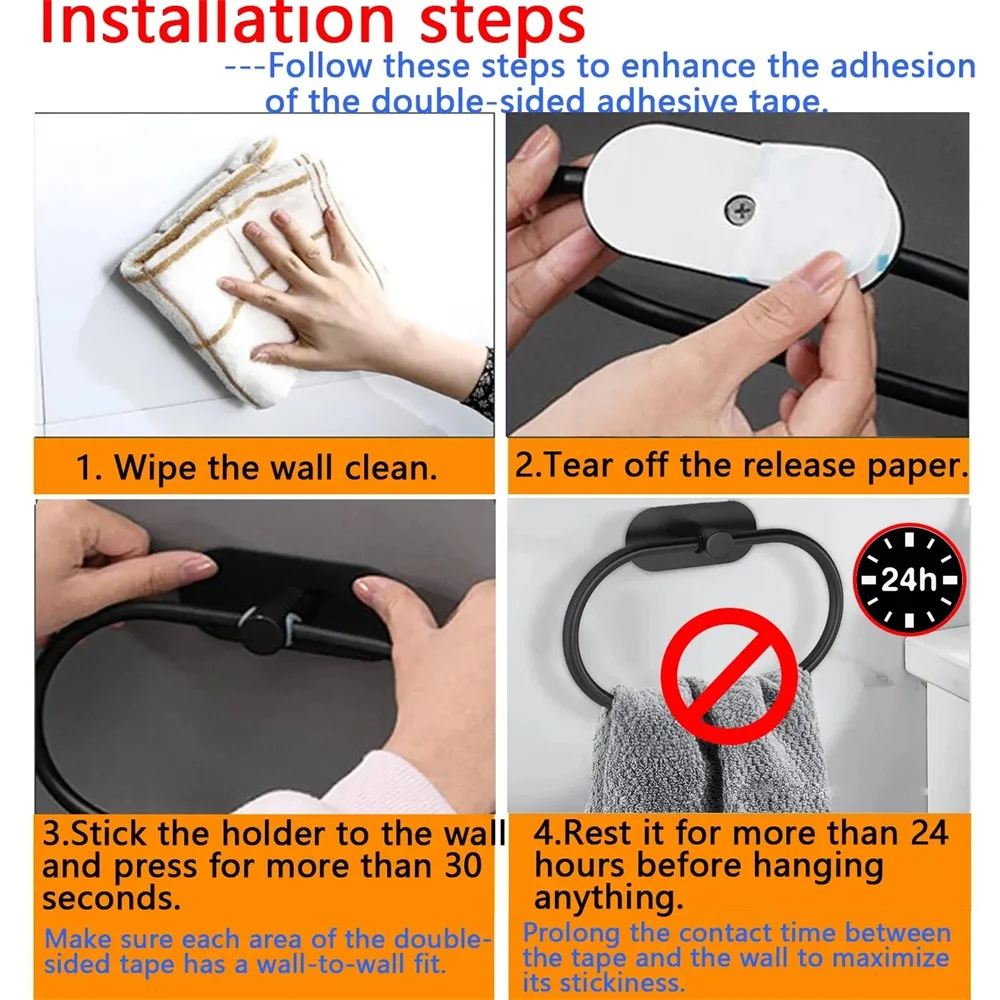 Installation steps

---Follow these steps to enhance the adhesion of the double-sided adhesive tape.

1. Wipe the wall clean.

2.Tear off the release paper.

24h

3.Stick the holder to the wall and press for more than 30 seconds.

Make sure each area of the double-sided tape has a wall-to-wall fit.

4.Rest it for more than 24 hours before hanging anything.

Prolong the contact time between the tape and the wall to maximize its stickiness.