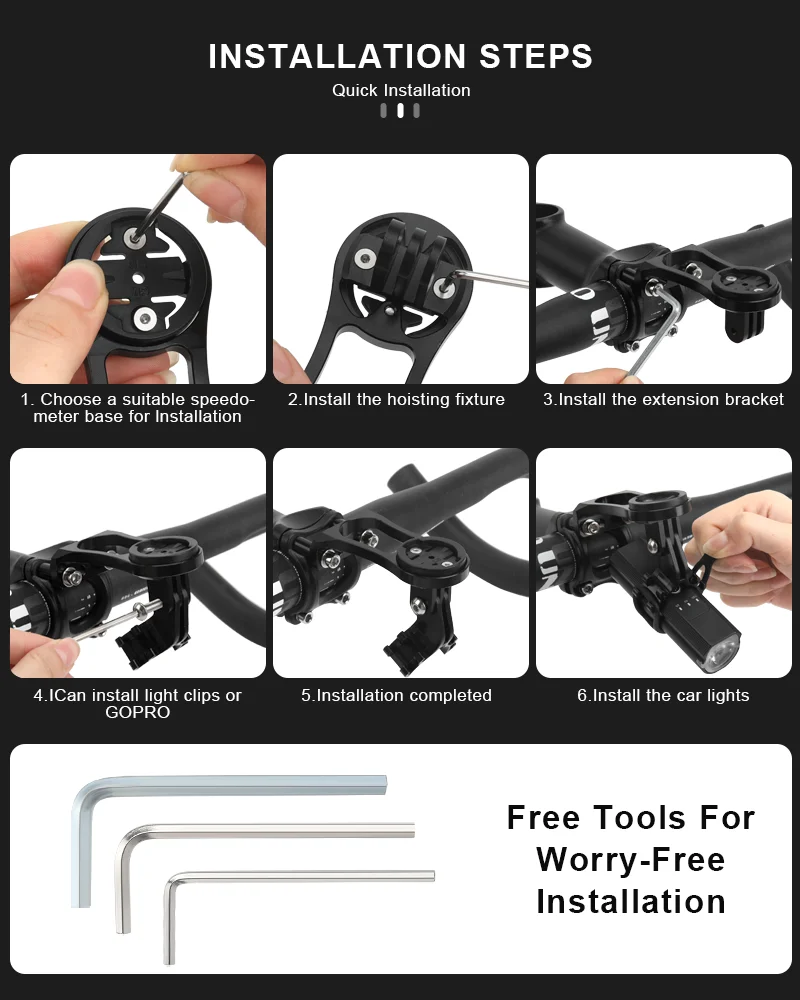 INSTALLATION STEPS

Quick Installation

1. Choose a suitable speedometer base for Installation

2.Install the hoisting fixture

3.Install the extension bracket

4.ICan install light clips or GOPRO

5.Installation completed

6.Install the car lights

Free Tools For Worry-Free Installation