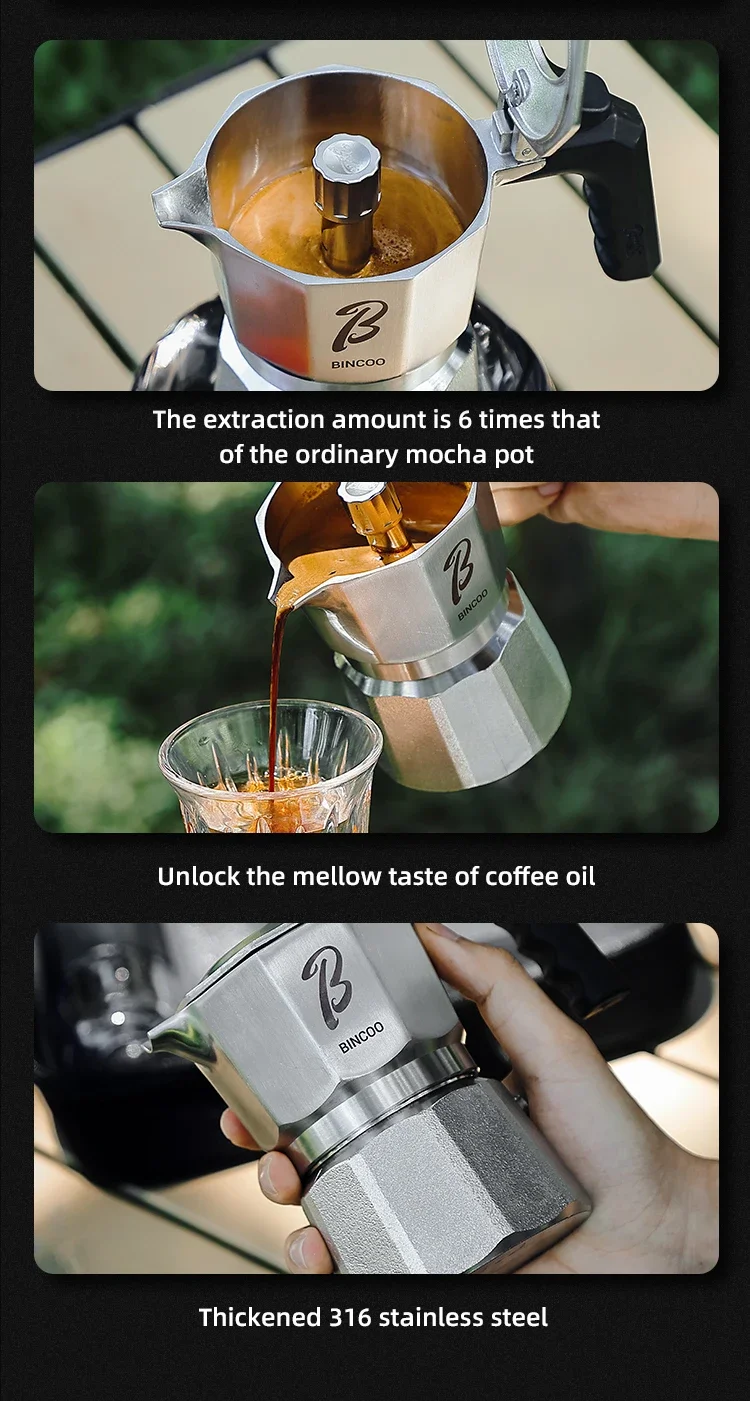 B
BINCOO

The extraction amount is 6 times that of the ordinary mocha pot

B
BINCOO

Unlock the mellow taste of coffee oil

B
BINCOO

Thickened 316 stainless steel