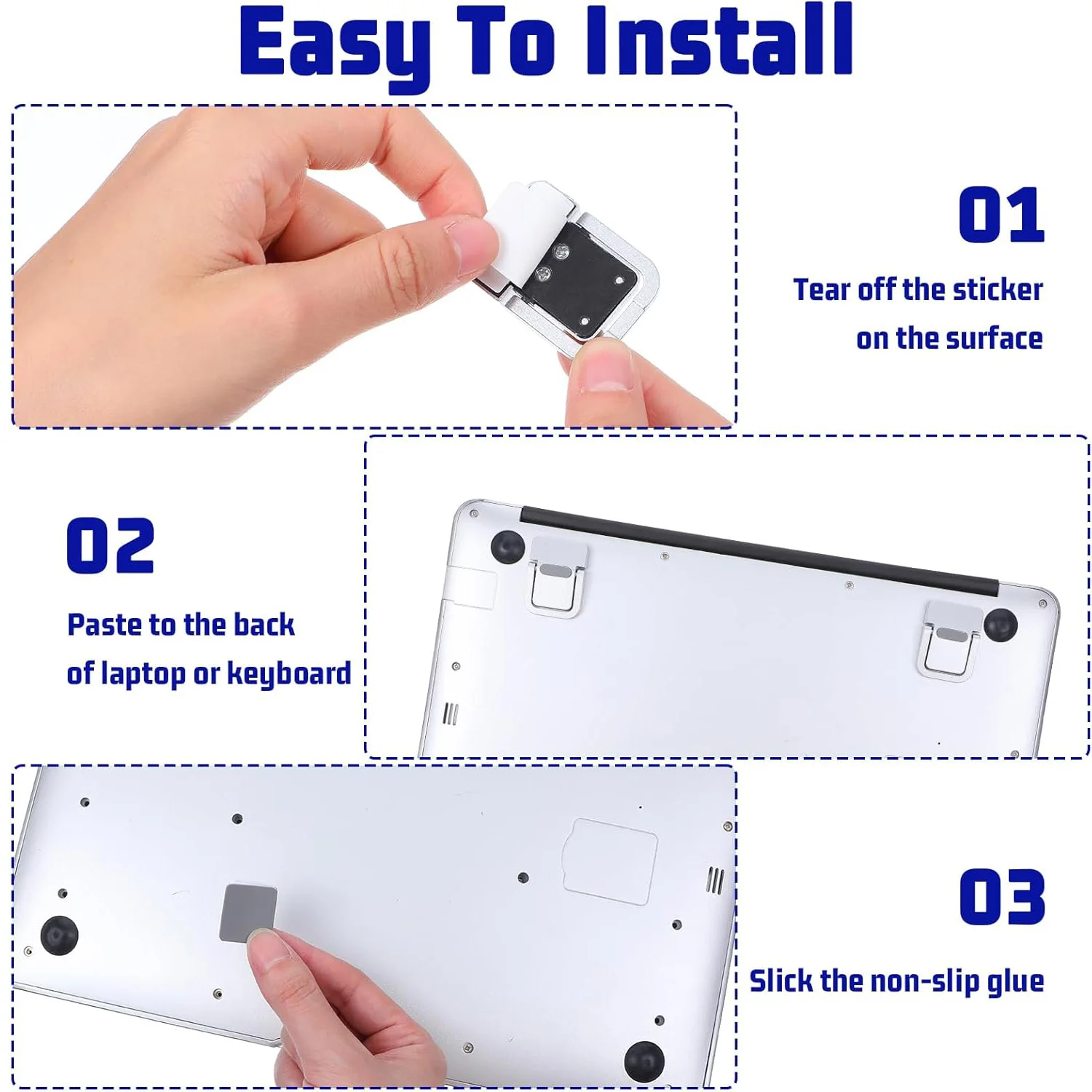 Easy To Install

01

Tear off the sticker on the surface

02

Paste to the back of laptop or keyboard

03

Slick the non-slip glue