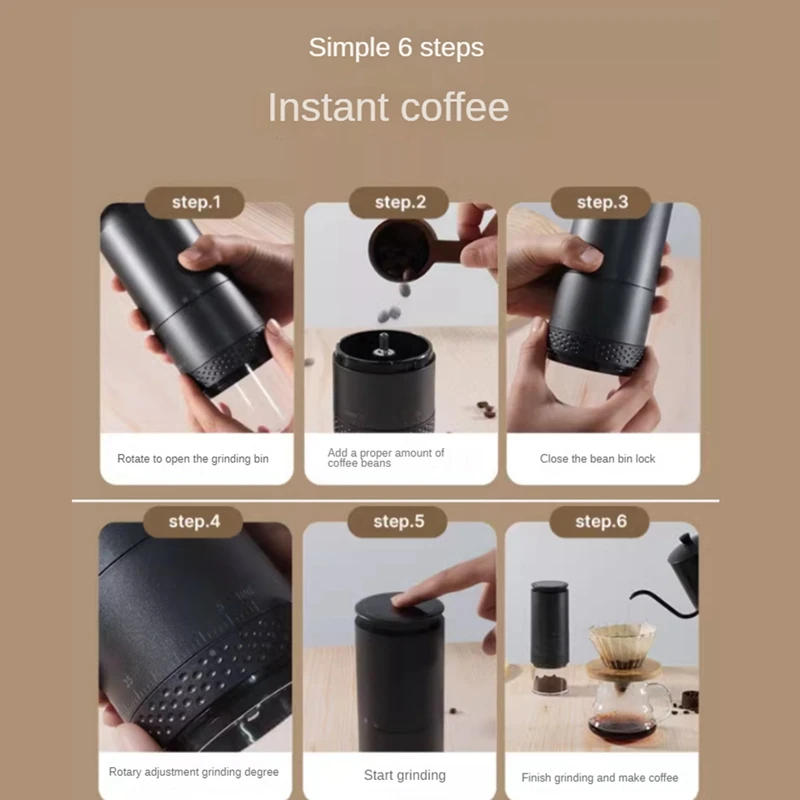 Simple 6 steps

Instant coffee

step.1

Rotate to open the grinding bin

step.2

Add a proper amount of coffee beans

step.3

Close the bean bin lock

step.4

Rotary adjustment grinding degree

step.5

Start grinding

step.6

Finish grinding and make coffee