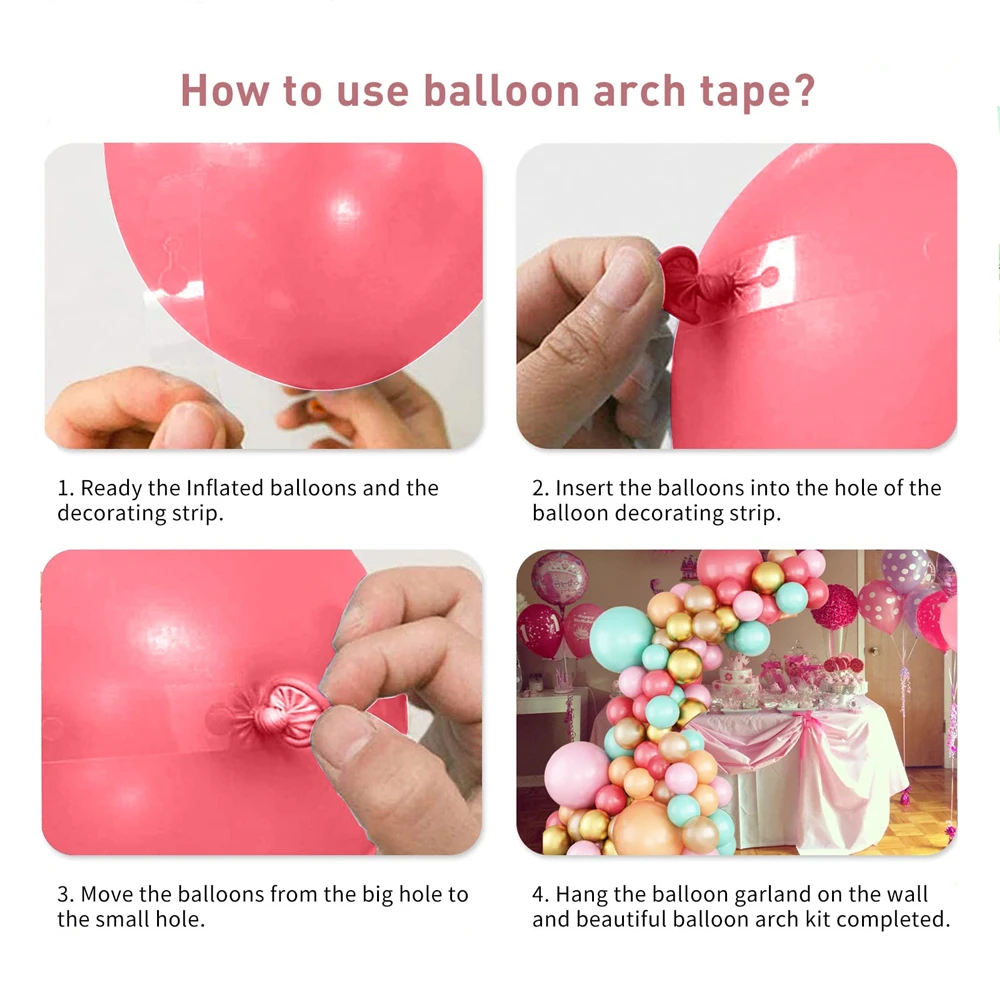 How to use balloon arch tape?

1. Ready the Inflated balloons and the decorating strip.

2. Insert the balloons into the hole of the balloon decorating strip.

3. Move the balloons from the big hole to the small hole.

4. Hang the balloon garland on the wall and beautiful balloon arch kit completed.