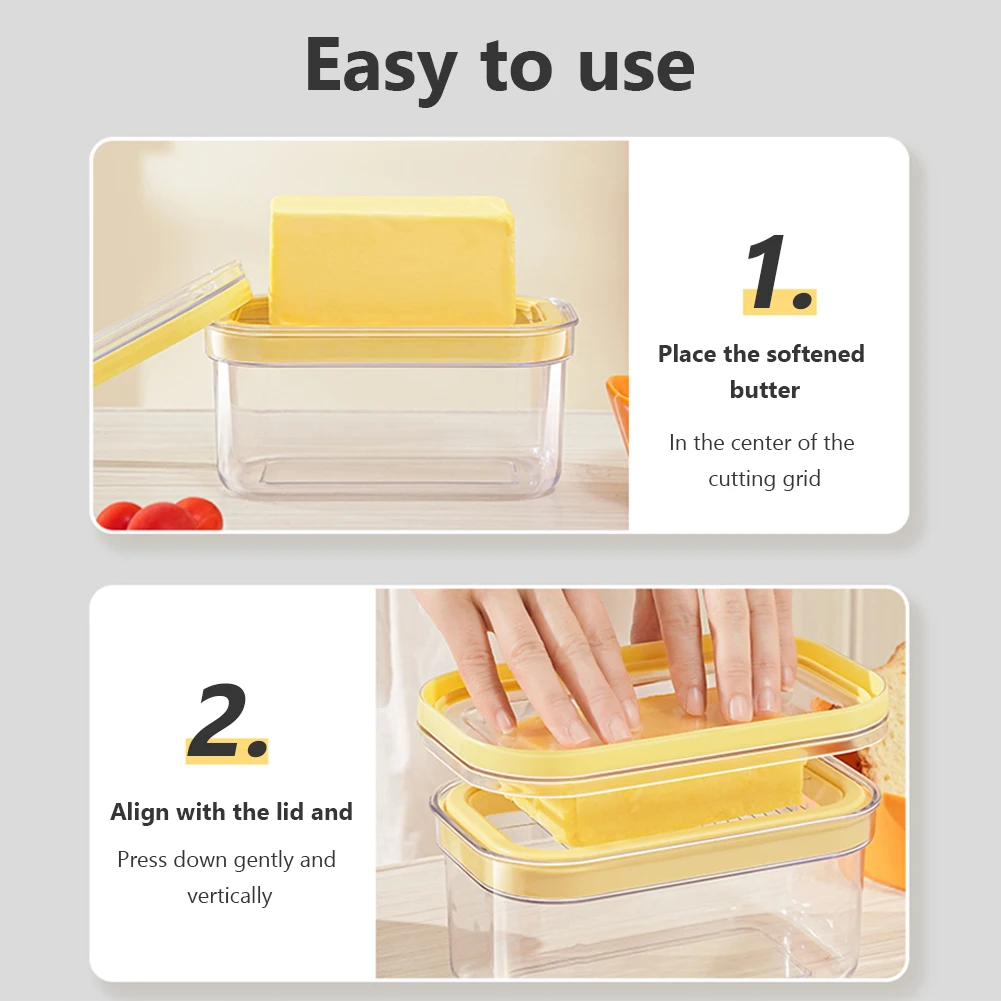 Easy to use

1.

Place the softened butter

In the center of the cutting grid

2.

Align with the lid and

Press down gently and vertically