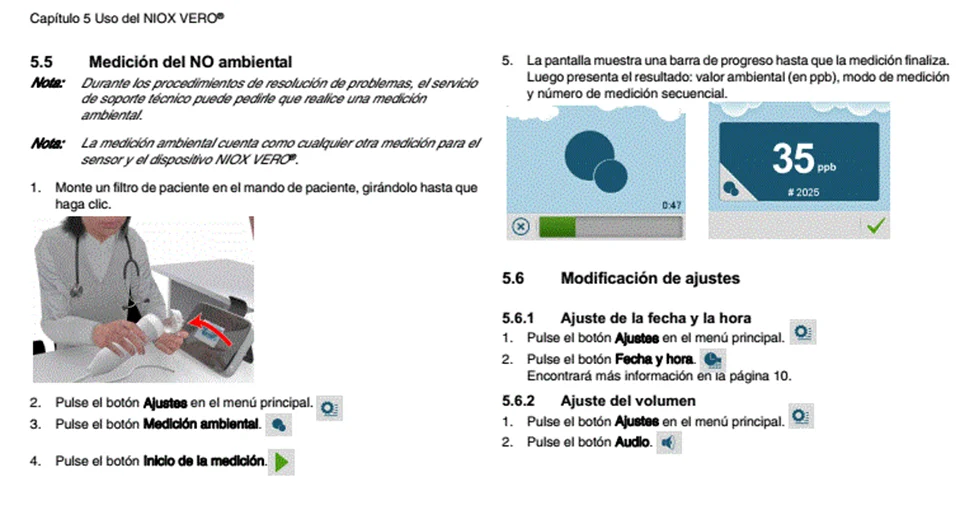 Capítulo 5 Uso del NIOX VERO®

5.5 Medición del NO ambiental

Nota: Durante los procedimientos de resolución de problemas, el servicio de soporte técnico puede pedirle que realice una medición ambiental.

Nota: La medición ambiental cuenta como cualquier otra medición para el sensor y el dispositivo NIOX VERO®.

1. Monte un filtro de paciente en el mando de paciente, girándolo hasta que haga clic.

2. Pulse el botón Ajustes en el menú principal.

3. Pulse el botón Medición ambiental.

4. Pulse el botón Inicio de la medición.

5. La pantalla muestra una barra de progreso hasta que la medición finaliza. Luego presenta el resultado: valor ambiental (en ppb), modo de medición y número de medición secuencial.

0:47

35 ppb

# 2025

5.6 Modificación de ajustes

5.6.1 Ajuste de la fecha y la hora

1. Pulse el botón Ajustes en el menú principal.

2. Pulse el botón Fecha y hora. Encontrará más información en la página 10.

5.6.2 Ajuste del volumen

1. Pulse el botón Ajustes en el menú principal.

2. Pulse el botón Audio.