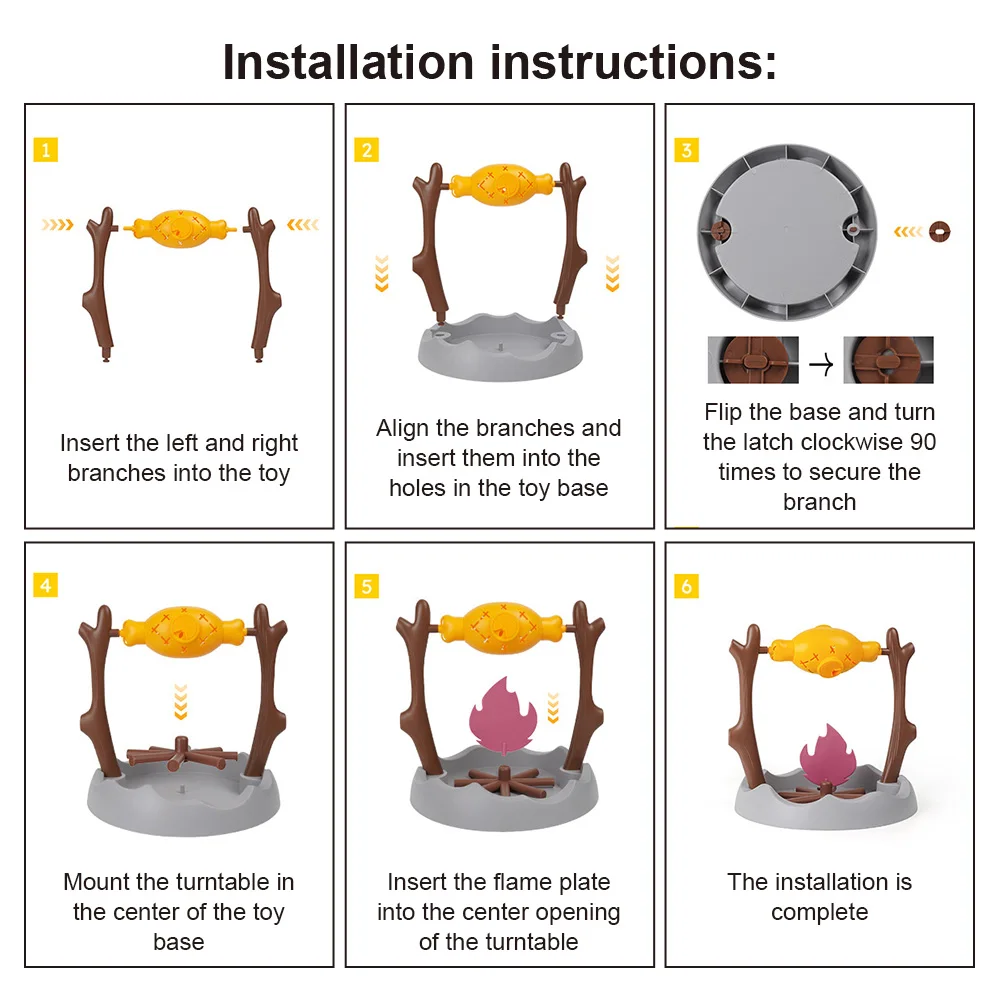 Installation instructions:

1

Insert the left and right branches into the toy

2

Align the branches and insert them into the holes in the toy base

3

Flip the base and turn the latch clockwise 90 times to secure the branch

4

Mount the turntable in the center of the toy base

5

Insert the flame plate into the center opening of the turntable

6

The installation is complete