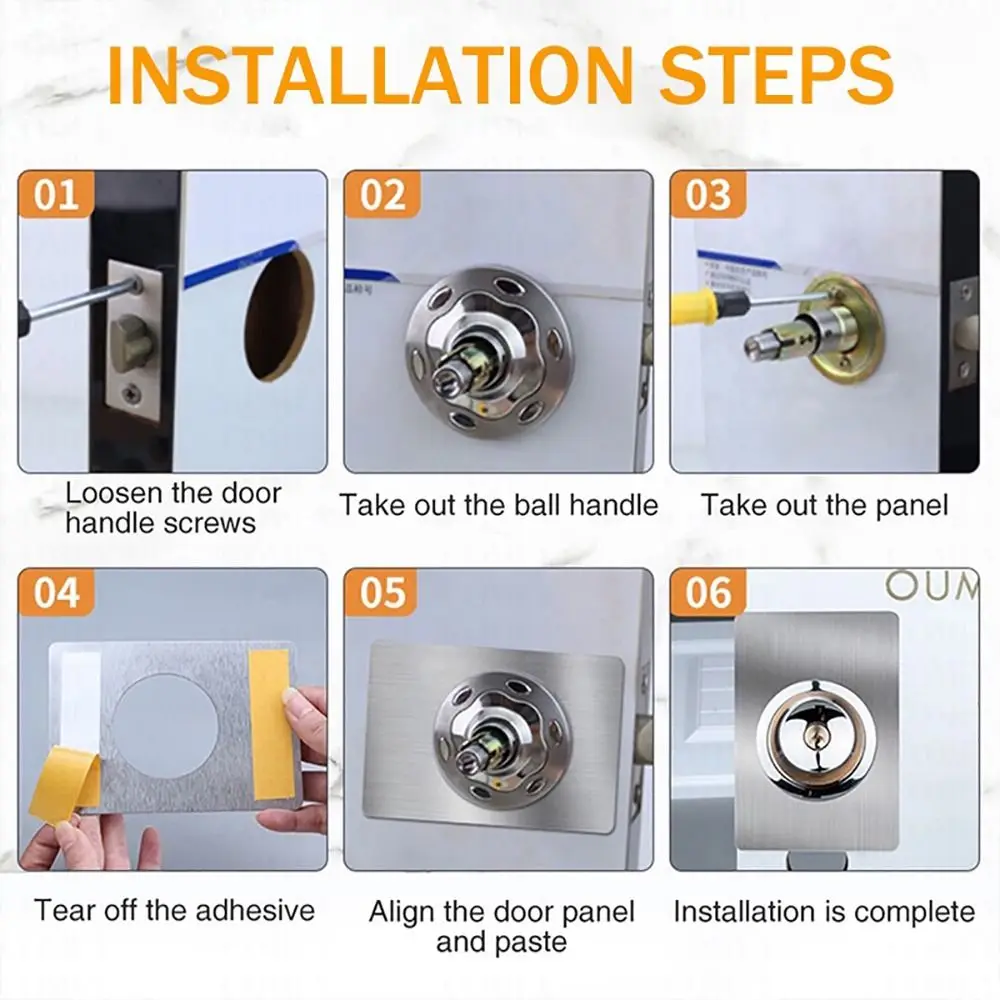 INSTALLATION STEPS

01

Loosen the door handle screws

02

Take out the ball handle

03

Take out the panel

04

Tear off the adhesive

05

Align the door panel and paste

06

OUM

Installation is complete