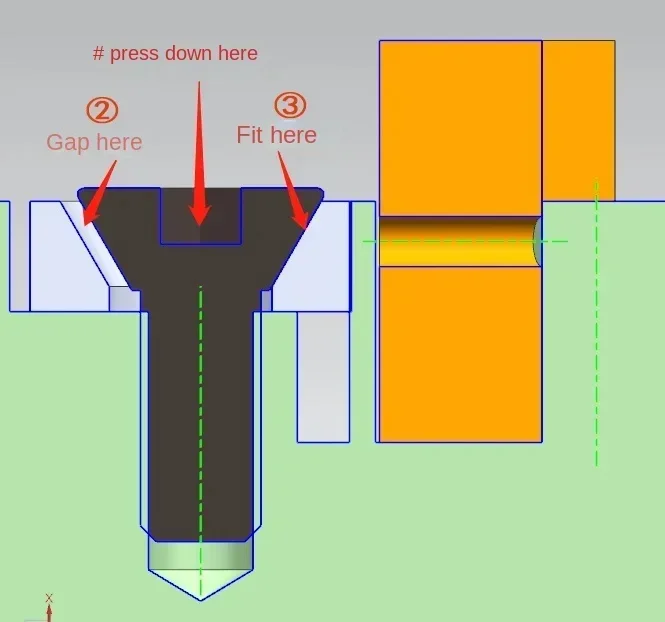 # press down here

②
Gap here

③
Fit here

X