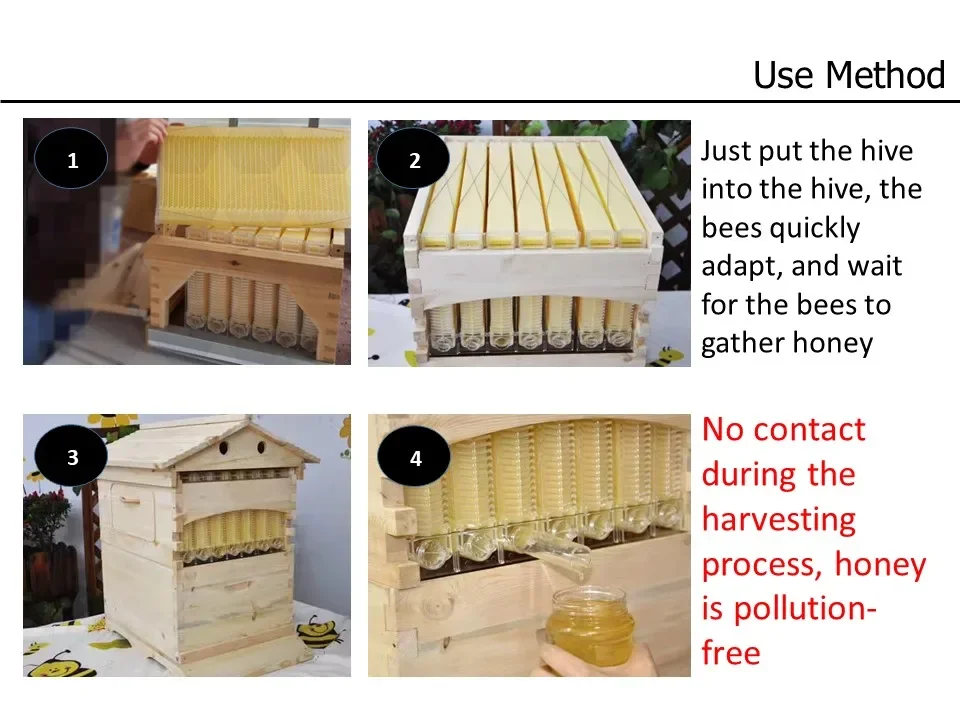 Use Method

1

2

Just put the hive into the hive, the bees quickly adapt, and wait for the bees to gather honey

3

4

No contact during the harvesting process, honey is pollution-free