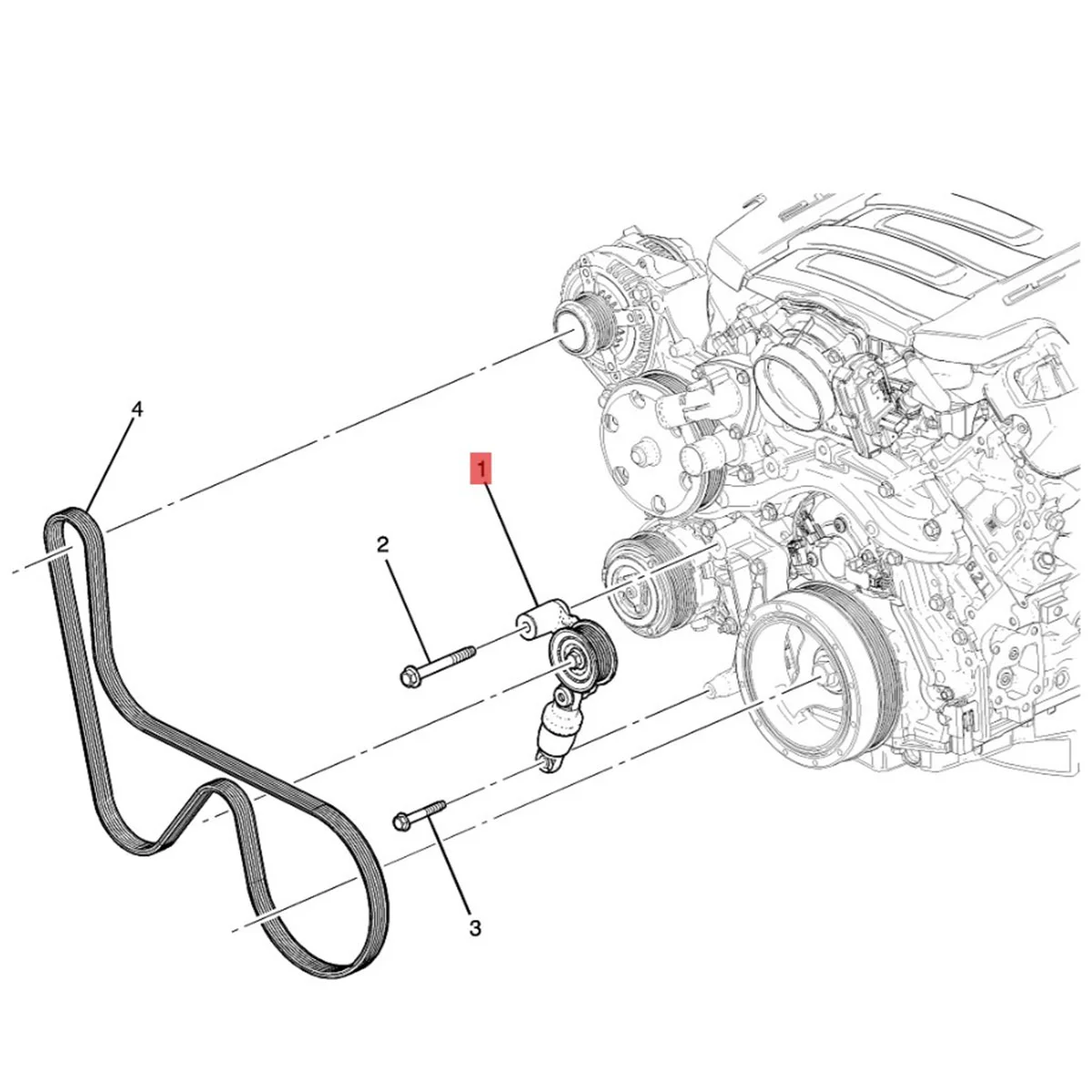 4
1
2
3