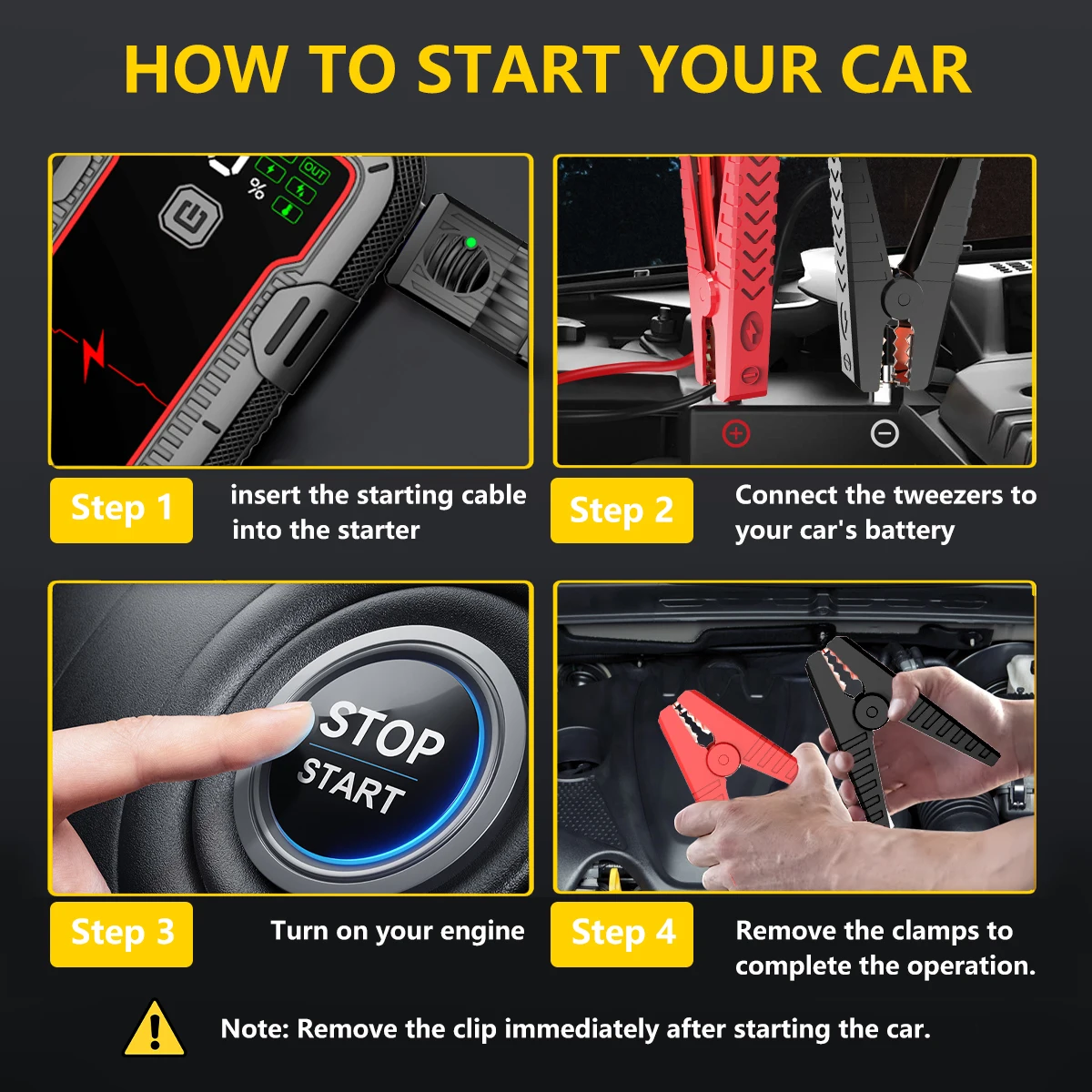 HOW TO START YOUR CAR

%
OUT

Step 1
insert the starting cable into the starter

Step 2
Connect the tweezers to your car's battery

STOP
START

Step 3
Turn on your engine

Step 4
Remove the clamps to complete the operation.

Note: Remove the clip immediately after starting the car.