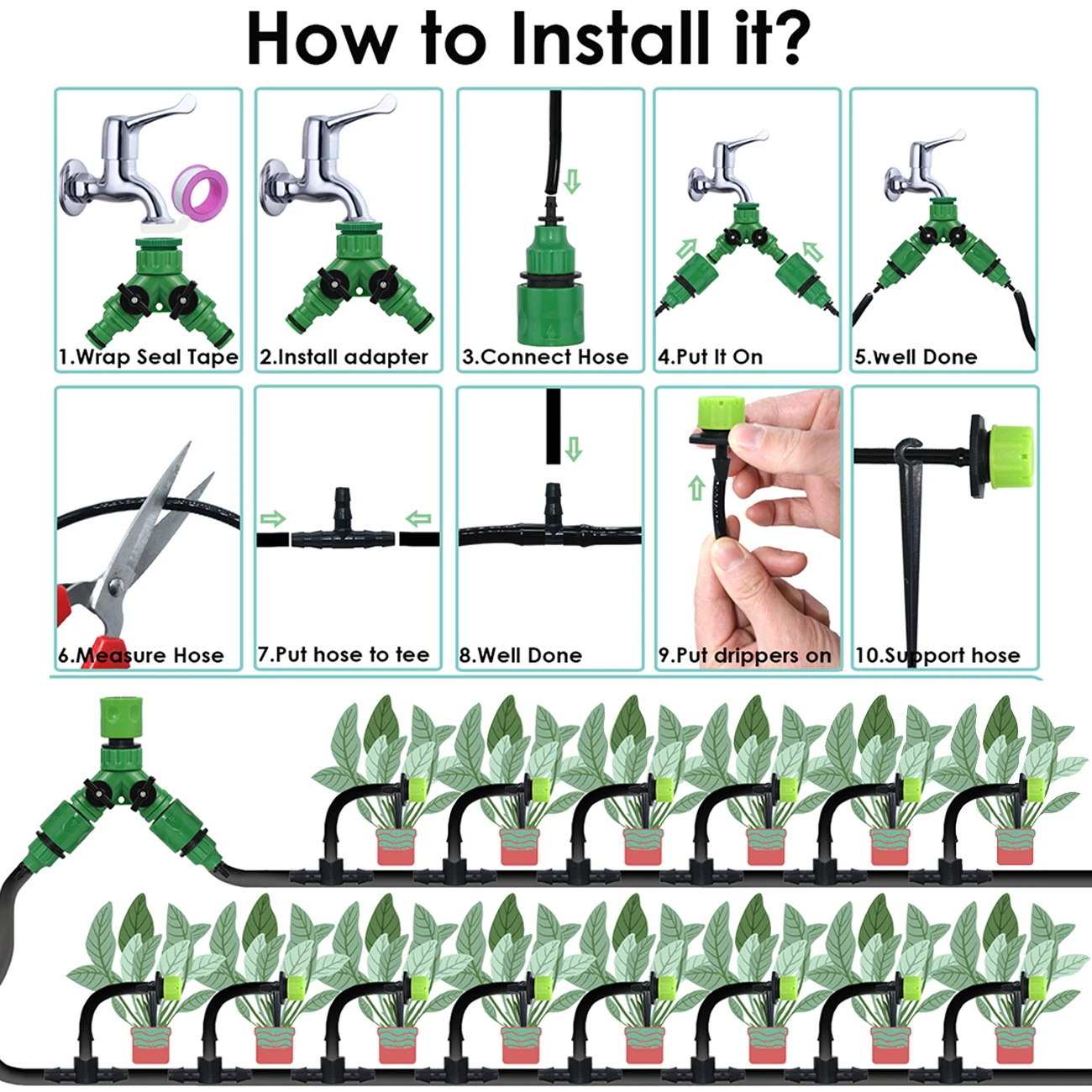 How to Install it?

1.Wrap Seal Tape

2.Install adapter

3.Connect Hose

4.Put It On

5.Well Done

6.Measure Hose

7.Put hose to tee

8.Well Done

9.Put drippers on

10.Support hose