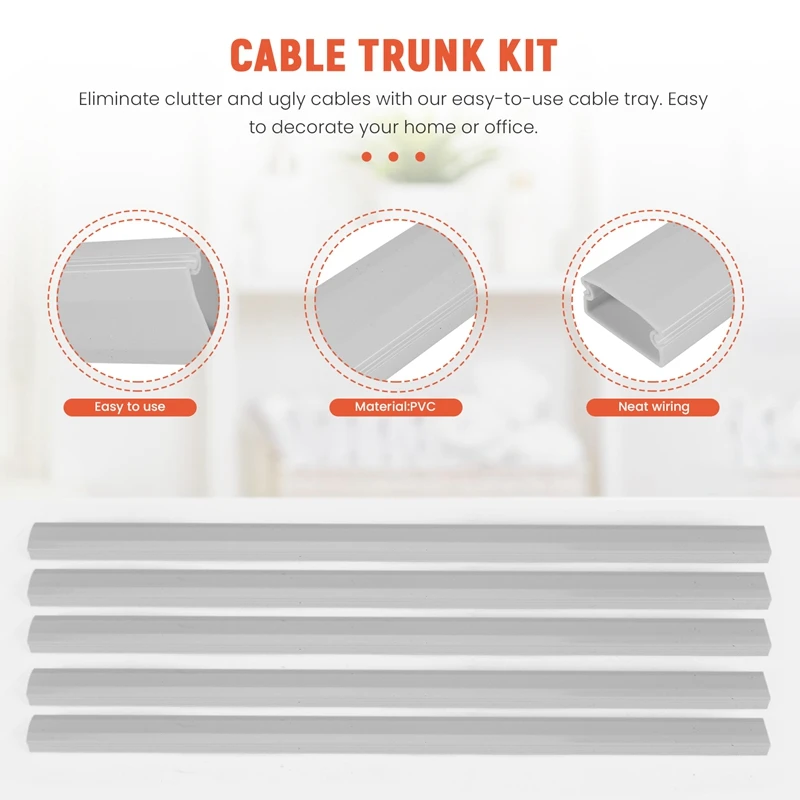 CABLE TRUNK KIT

Eliminate clutter and ugly cables with our easy-to-use cable tray. Easy to decorate your home or office.

Easy to use

Material:PVC

Neat wiring