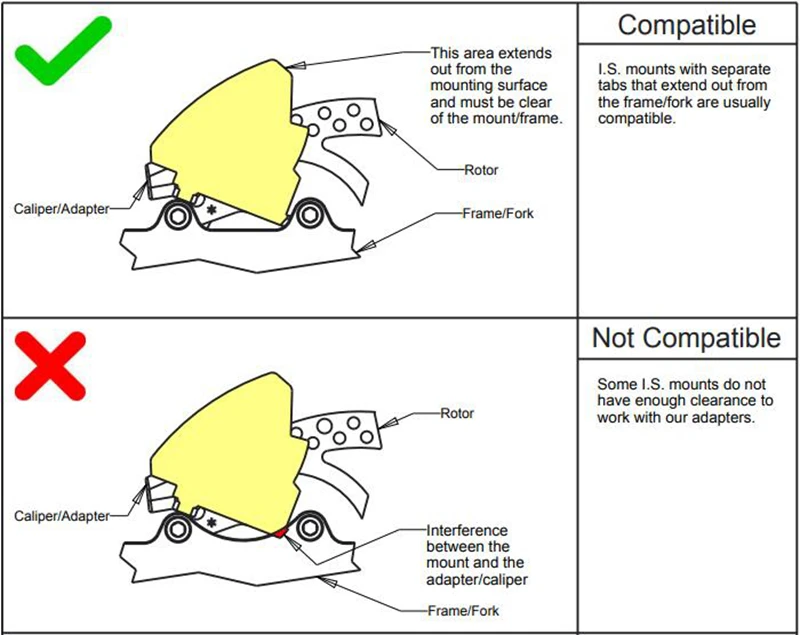 This area extends out from the mounting surface and must be clear of the mount/frame.

Rotor

Caliper/Adapter

Frame/Fork

Compatible

I.S. mounts with separate tabs that extend out from the frame/fork are usually compatible.

Rotor

Caliper/Adapter

Interference between the mount and the adapter/caliper

Frame/Fork

Not Compatible

Some I.S. mounts do not have enough clearance to work with our adapters.