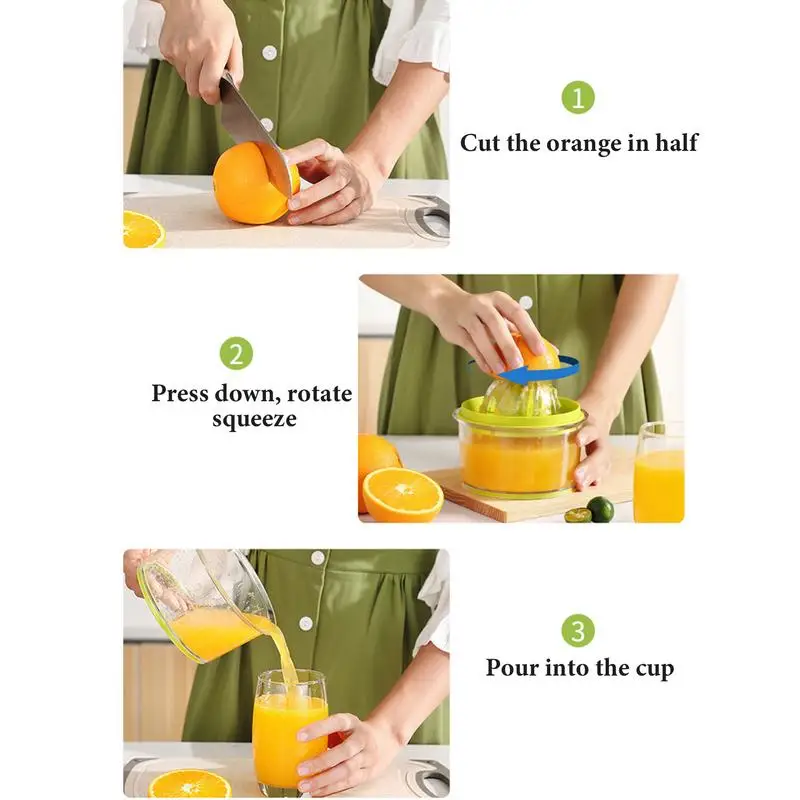 1
Cut the orange in half

2
Press down, rotate squeeze

3
Pour into the cup