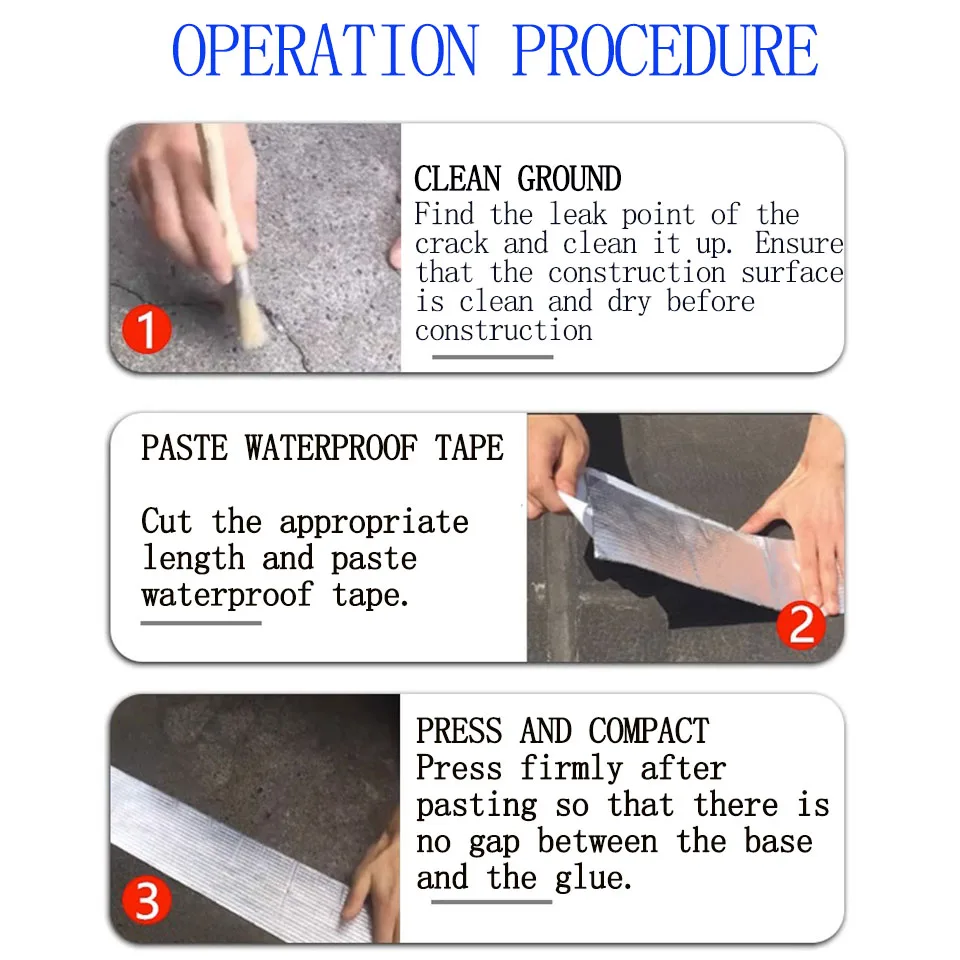 OPERATION PROCEDURE

1

CLEAN GROUND
Find the leak point of the crack and clean it up. Ensure that the construction surface is clean and dry before construction

PASTE WATERPROOF TAPE

Cut the appropriate length and paste waterproof tape.

2

3

PRESS AND COMPACT
Press firmly after pasting so that there is no gap between the base and the glue.