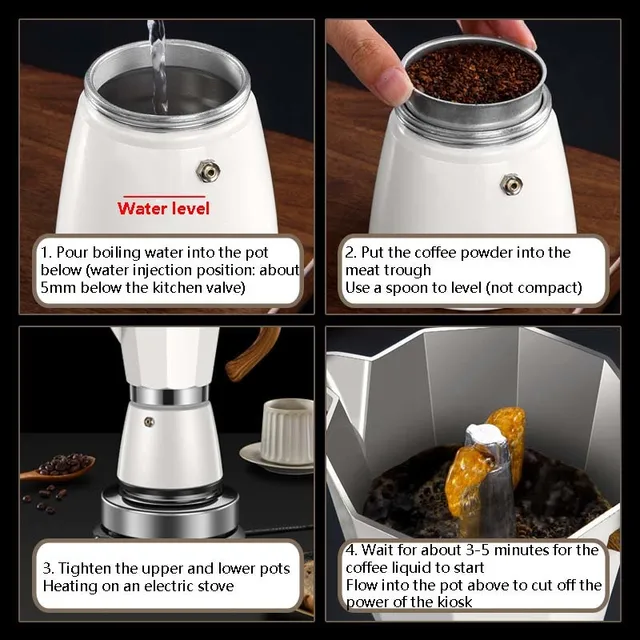 Water level

1. Pour boiling water into the pot below (water injection position: about 5mm below the kitchen valve)

2. Put the coffee powder into the meat trough
Use a spoon to level (not compact)

3. Tighten the upper and lower pots
Heating on an electric stove

4. Wait for about 3-5 minutes for the coffee liquid to start
Flow into the pot above to cut off the power of the kiosk