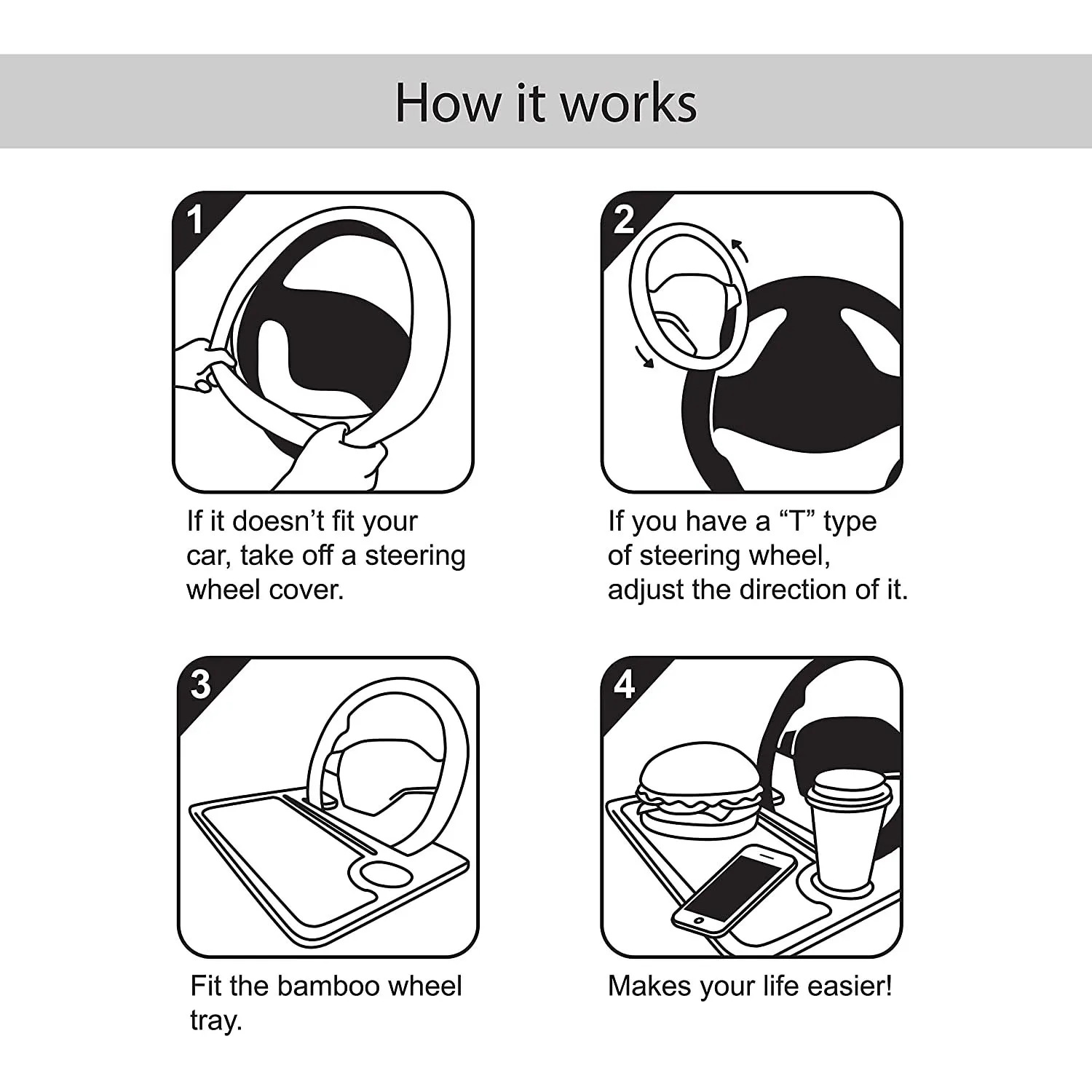 How it works

1

If it doesn’t fit your car, take off a steering wheel cover.

2

If you have a “T” type of steering wheel, adjust the direction of it.

3

Fit the bamboo wheel tray.

4

Makes your life easier!