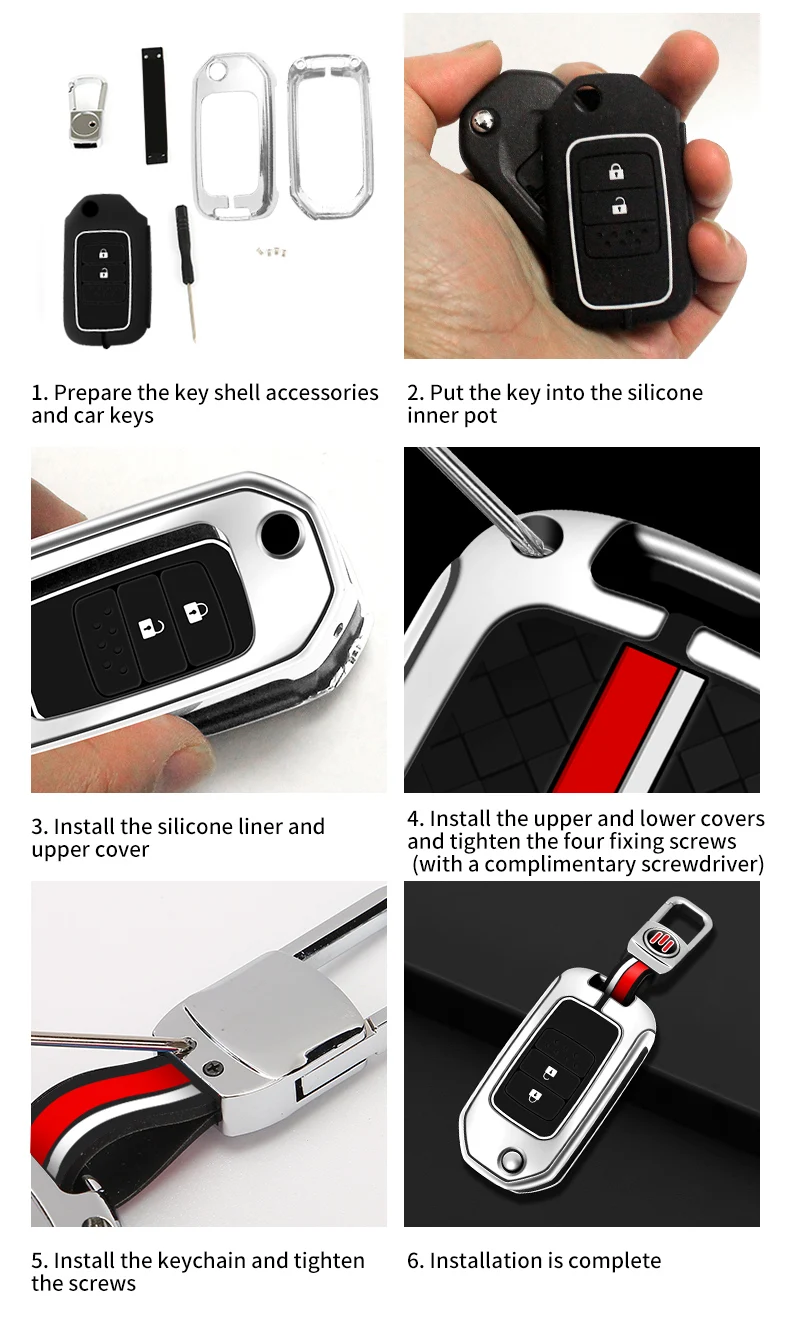 1. Prepare the key shell accessories and car keys

2. Put the key into the silicone inner pot

3. Install the silicone liner and upper cover

4. Install the upper and lower covers and tighten the four fixing screws (with a complimentary screwdriver)

5. Install the keychain and tighten the screws

6. Installation is complete