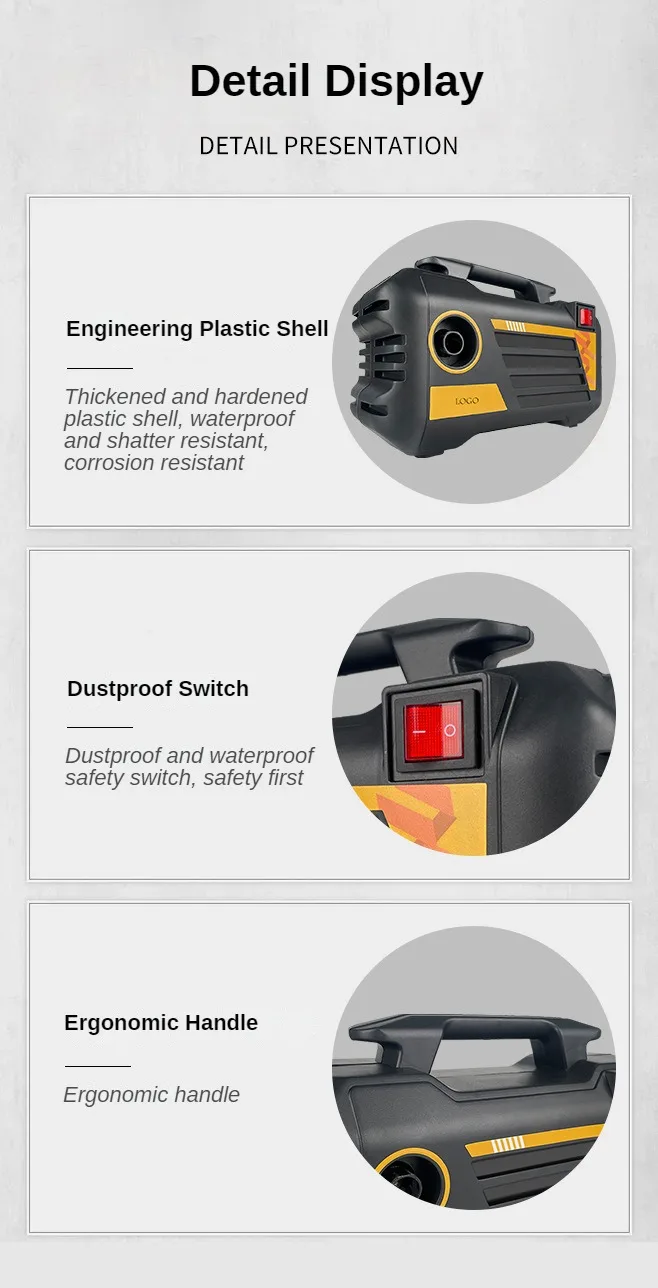 Detail Display

DETAIL PRESENTATION

Engineering Plastic Shell

Thickened and hardened plastic shell, waterproof and shatter resistant, corrosion resistant

LOGO

Dustproof Switch

Dustproof and waterproof safety switch, safety first

Ergonomic Handle

Ergonomic handle