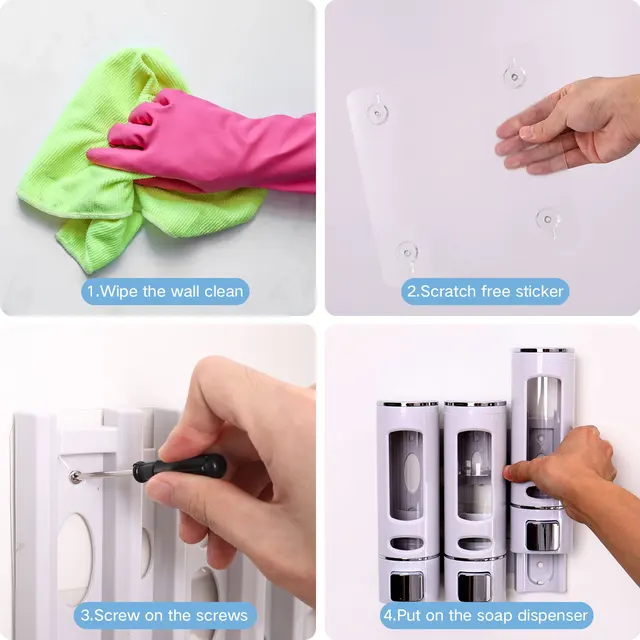 1.Wipe the wall clean

2.Scratch free sticker

3.Screw on the screws

4.Put on the soap dispenser