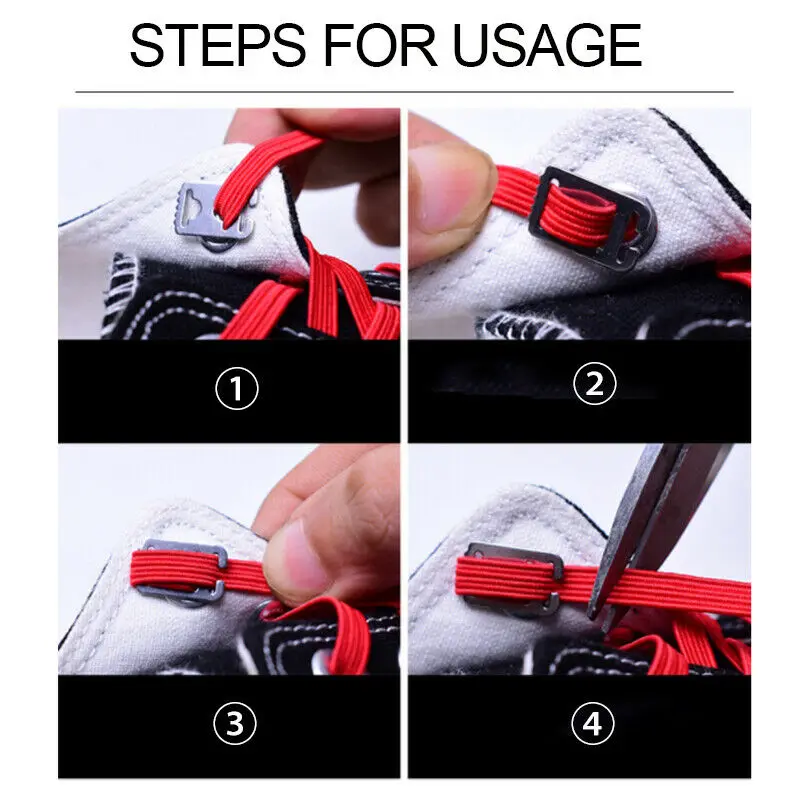 STEPS FOR USAGE

①

②

③

④