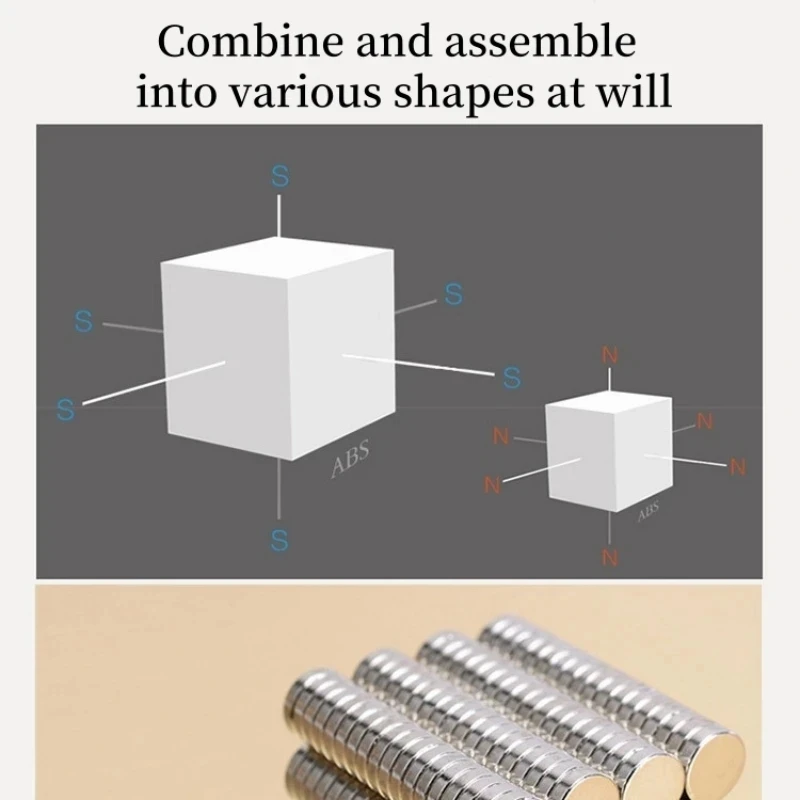 Combine and assemble into various shapes at will

S

S

S

S

S

ABS

S

N

N

N

N

N

ABS

N