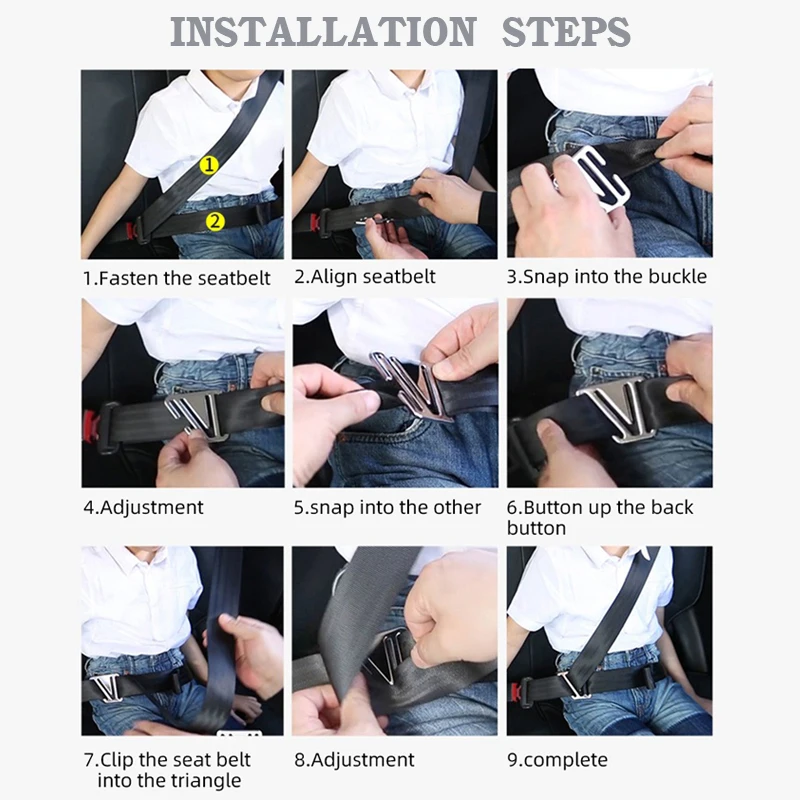 INSTALLATION STEPS

1
2

1.Fasten the seatbelt

2.Align seatbelt

3.Snap into the buckle

4.Adjustment

5.snap into the other

6.Button up the back button

7.Clip the seat belt into the triangle

8.Adjustment

9.complete