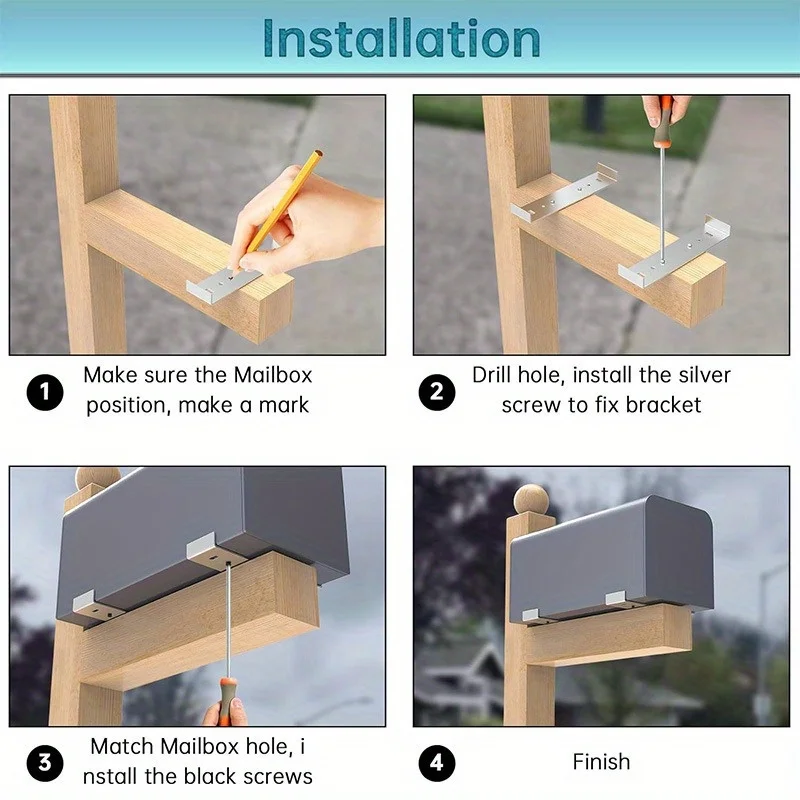 Installation

1 Make sure the Mailbox position, make a mark

2 Drill hole, install the silver screw to fix bracket

3 Match Mailbox hole, i nstall the black screws

4 Finish