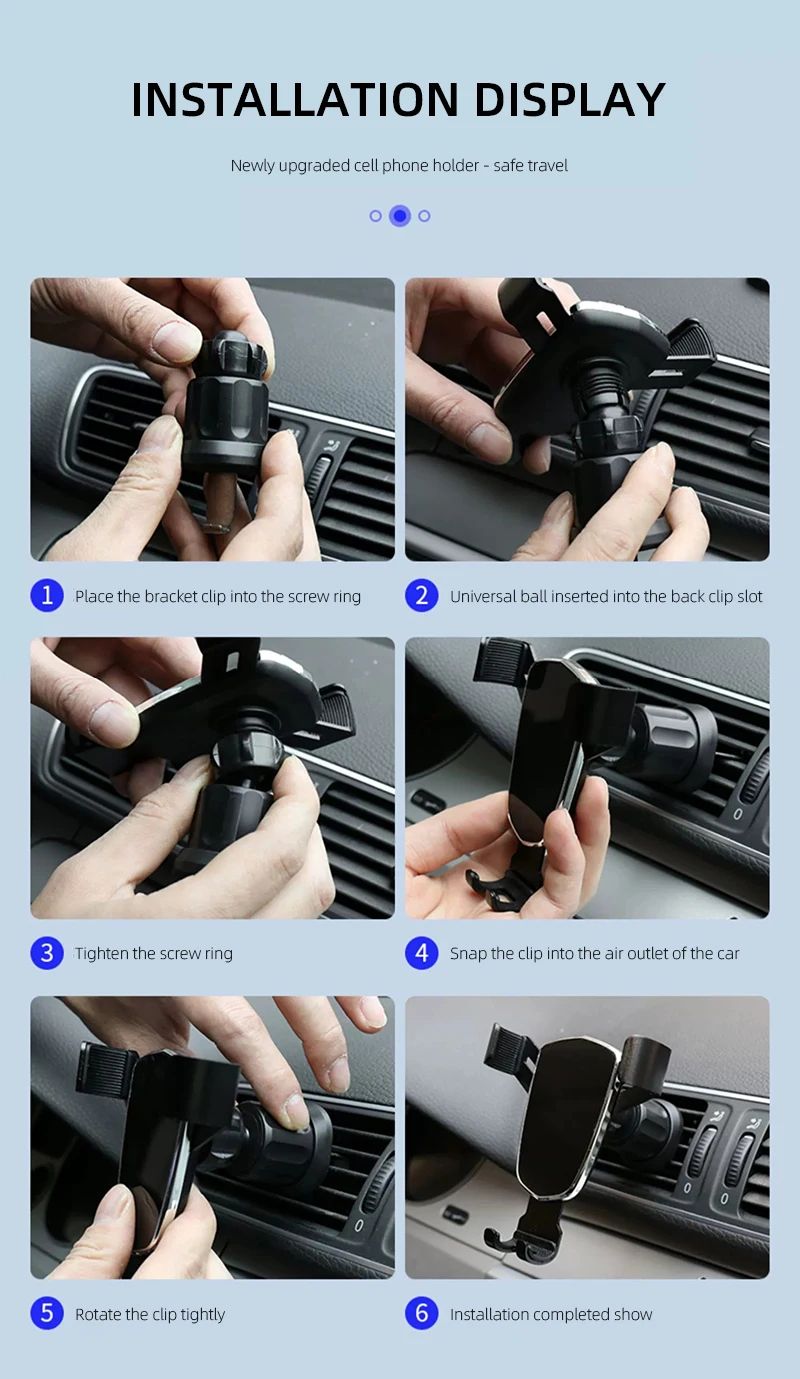 INSTALLATION DISPLAY

Newly upgraded cell phone holder - safe travel

1 Place the bracket clip into the screw ring

2 Universal ball inserted into the back clip slot

3 Tighten the screw ring

4 Snap the clip into the air outlet of the car

5 Rotate the clip tightly

6 Installation completed show