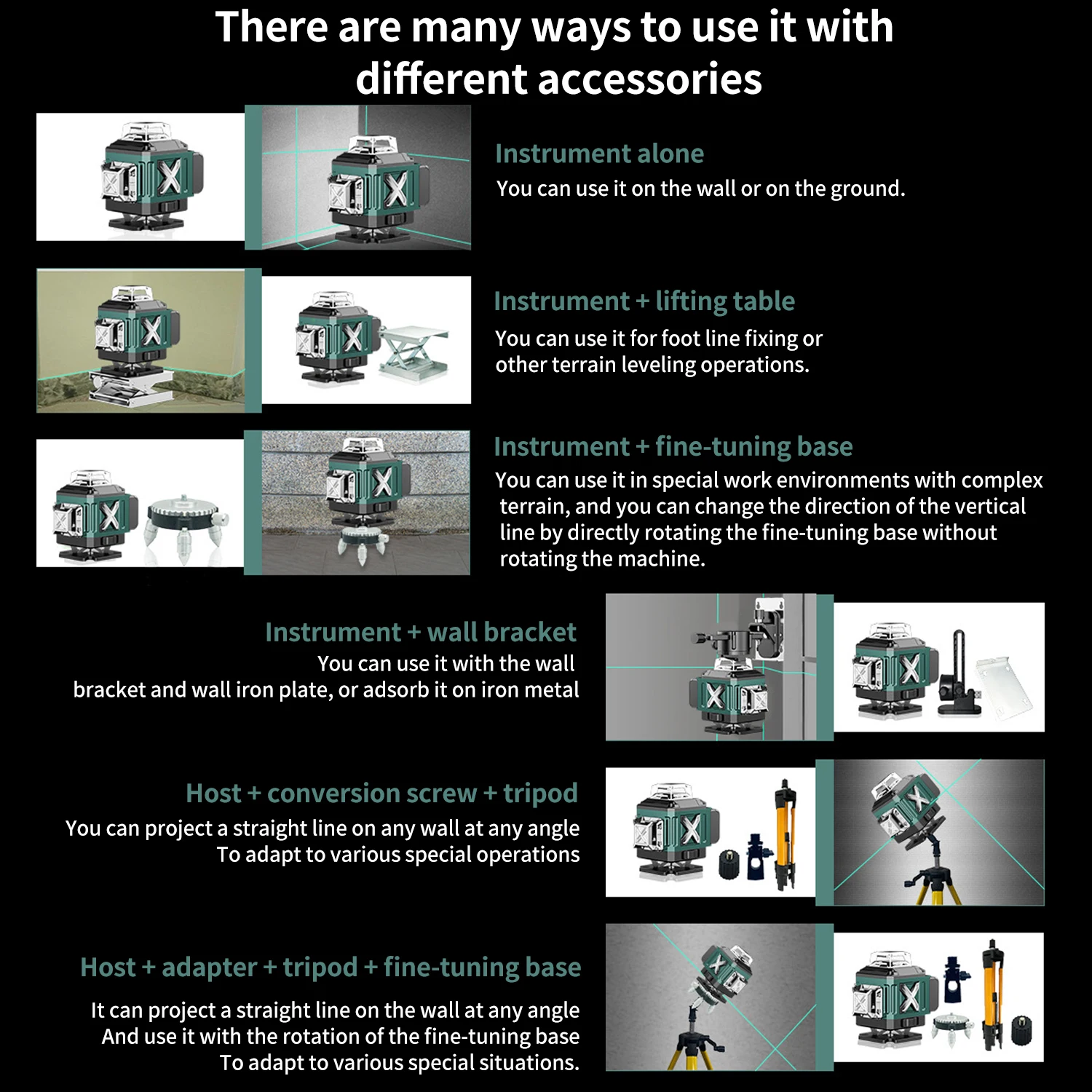 There are many ways to use it with different accessories

Instrument alone
You can use it on the wall or on the ground.

Instrument + lifting table
You can use it for foot line fixing or other terrain leveling operations.

Instrument + fine-tuning base
You can use it in special work environments with complex terrain, and you can change the direction of the vertical line by directly rotating the fine-tuning base without rotating the machine.

Instrument + wall bracket
You can use it with the wall bracket and wall iron plate, or adsorb it on iron metal

Host + conversion screw + tripod
You can project a straight line on any wall at any angle
To adapt to various special operations

Host + adapter + tripod + fine-tuning base
It can project a straight line on the wall at any angle
And use it with the rotation of the fine-tuning base
To adapt to various special situations.