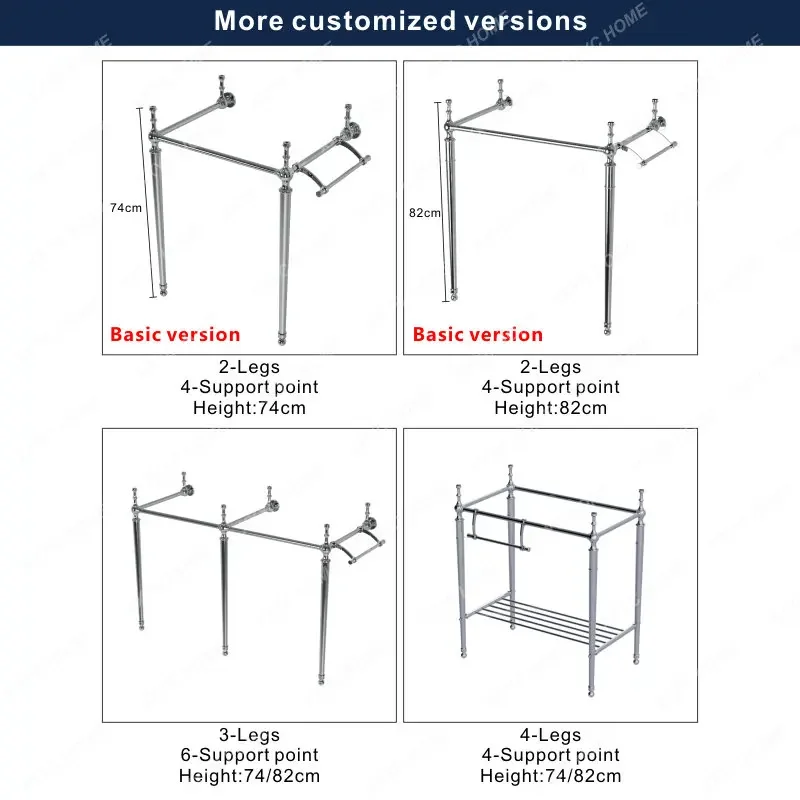 More customized versions

74cm

Basic version

2-Legs
4-Support point
Height:74cm

82cm

Basic version

2-Legs
4-Support point
Height:82cm

3-Legs
6-Support point
Height:74/82cm

4-Legs
4-Support point
Height:74/82cm