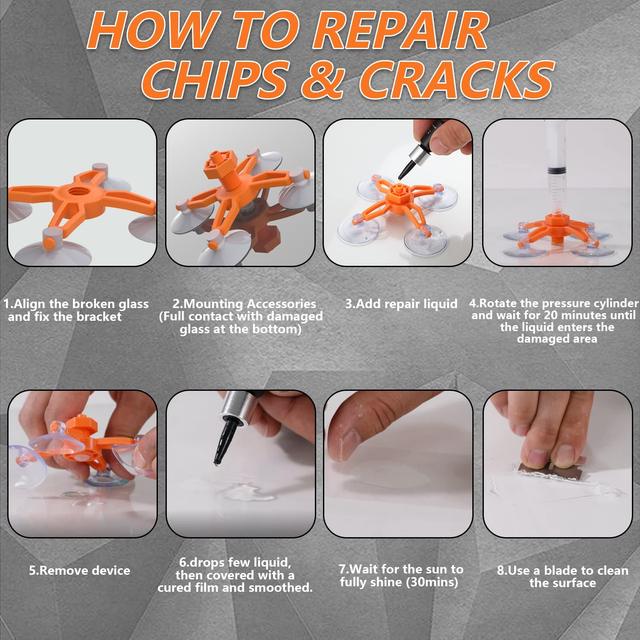 HOW TO REPAIR CHIPS & CRACKS

1.Align the broken glass and fix the bracket

2.Mounting Accessories (Full contact with damaged glass at the bottom)

3.Add repair liquid

4.Rotate the pressure cylinder and wait for 20 minutes until the liquid enters the damaged area

5.Remove device

6.drops few liquid, then covered with a cured film and smoothed.

7.Wait for the sun to fully shine (30mins)

8.Use a blade to clean the surface