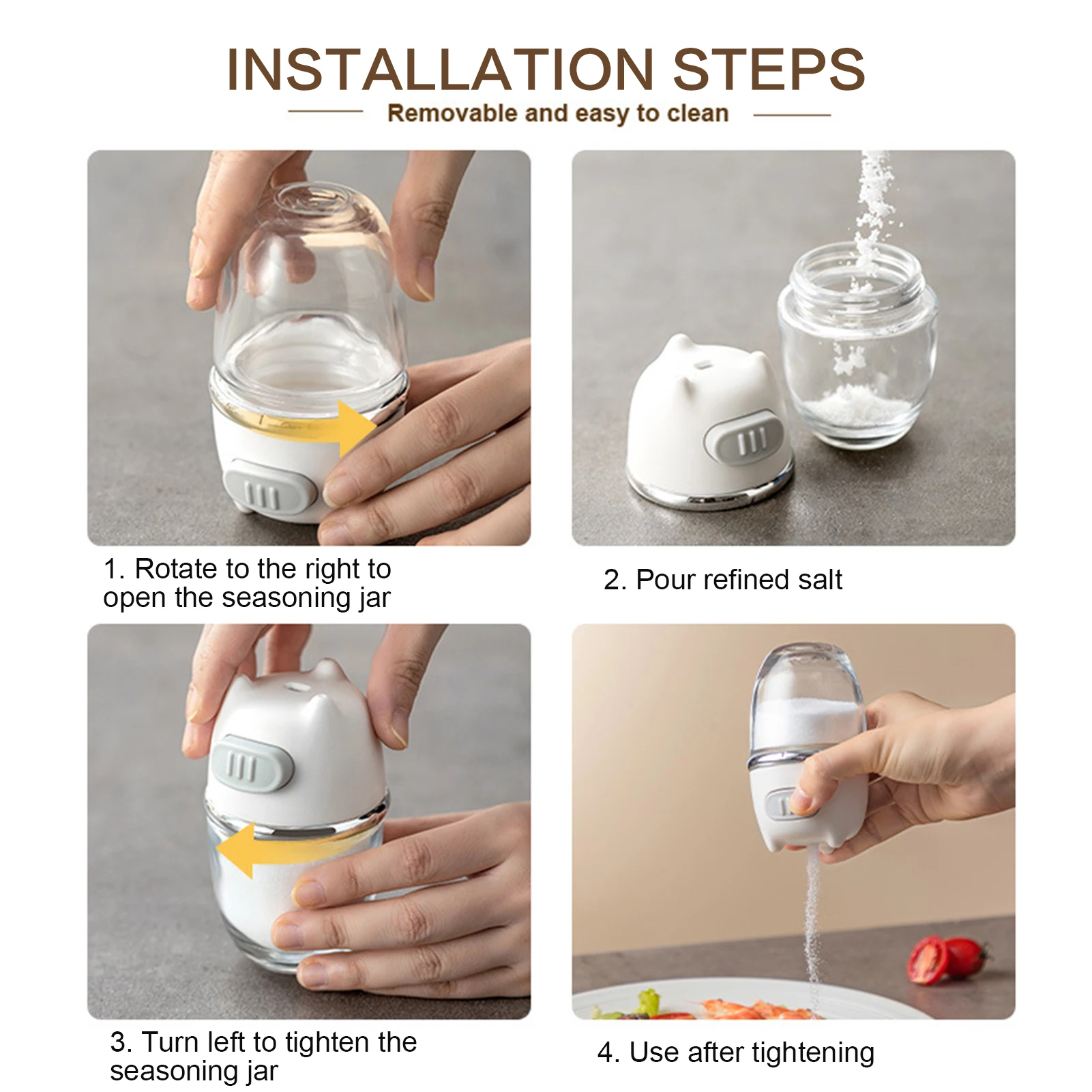 INSTALLATION STEPS

Removable and easy to clean

1. Rotate to the right to open the seasoning jar

2. Pour refined salt

3. Turn left to tighten the seasoning jar

4. Use after tightening