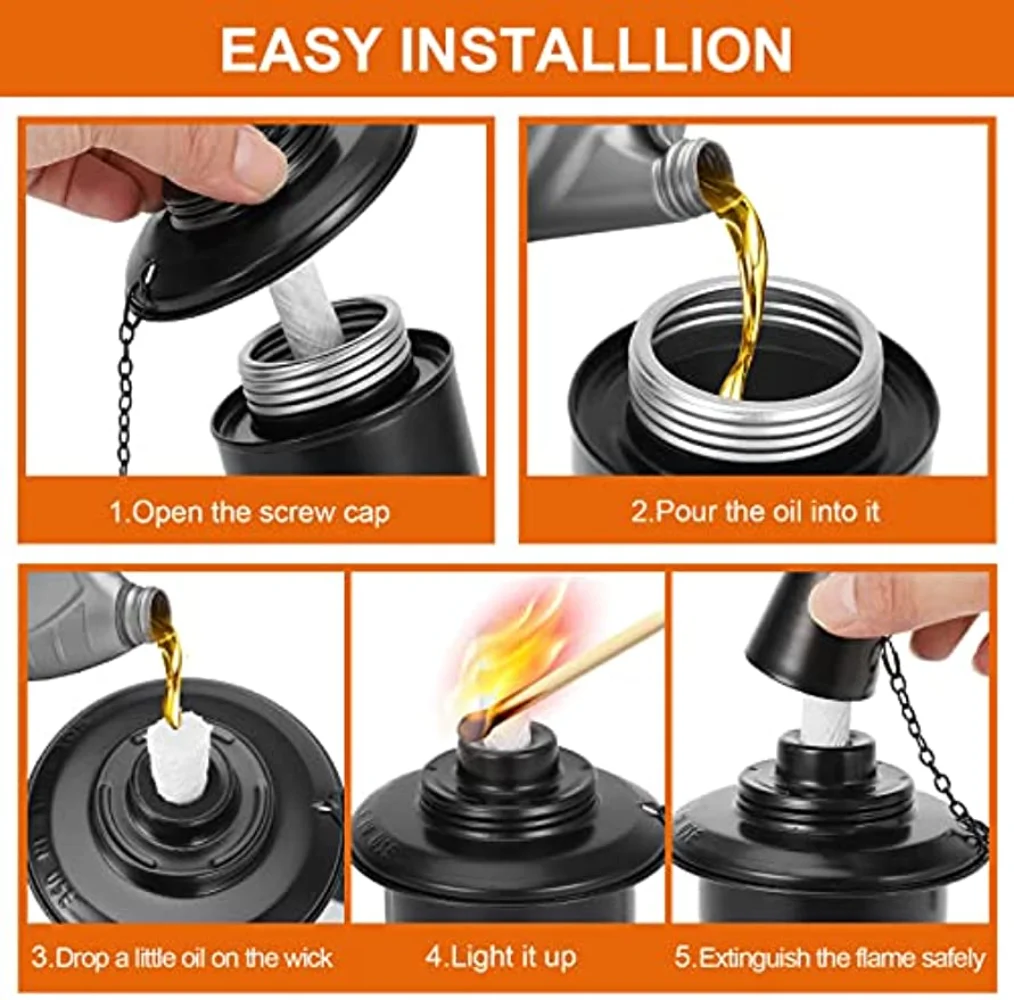 EASY INSTALLLION

1.Open the screw cap

2.Pour the oil into it

3.Drop a little oil on the wick

4.Light it up

5.Extinguish the flame safely