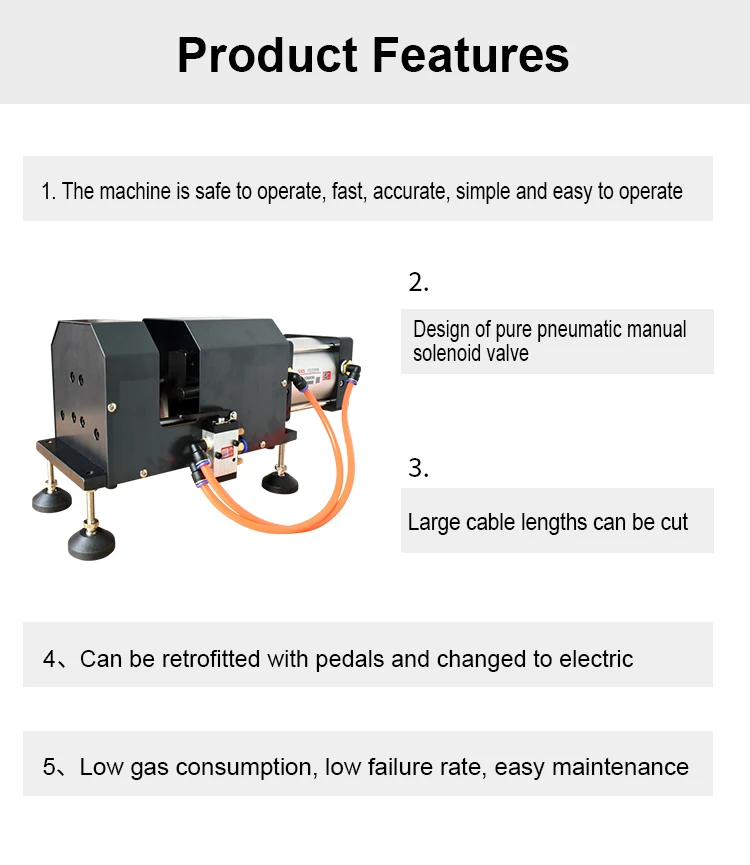 Product Features

1. The machine is safe to operate, fast, accurate, simple and easy to operate

2.

Design of pure pneumatic manual solenoid valve

3.

Large cable lengths can be cut

4、Can be retrofitted with pedals and changed to electric

5、Low gas consumption, low failure rate, easy maintenance