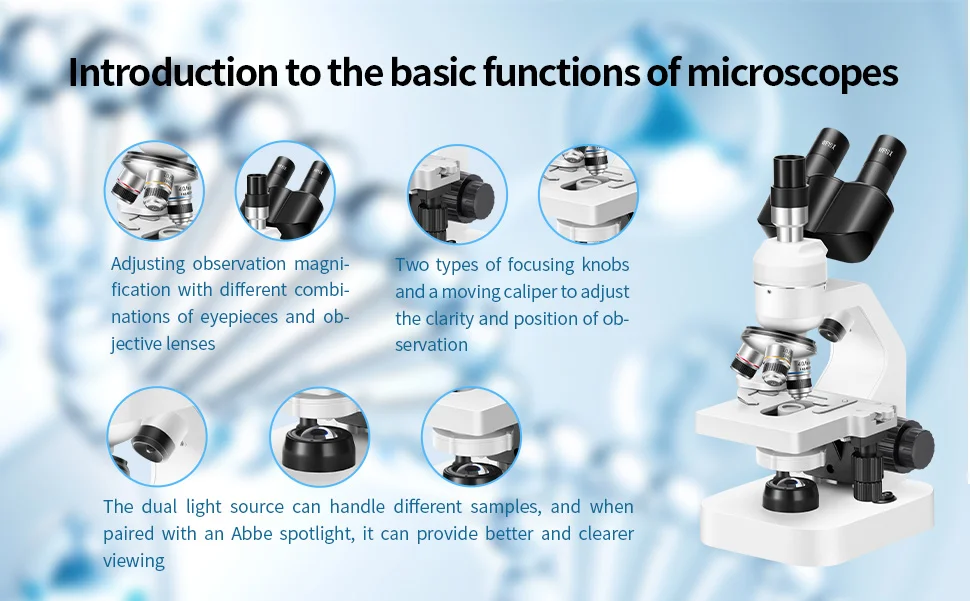 Introduction to the basic functions of microscopes

Adjusting observation magnification with different combinations of eyepieces and objective lenses

Two types of focusing knobs and a moving caliper to adjust the clarity and position of observation

The dual light source can handle different samples, and when paired with an Abbe spotlight, it can provide better and clearer viewing