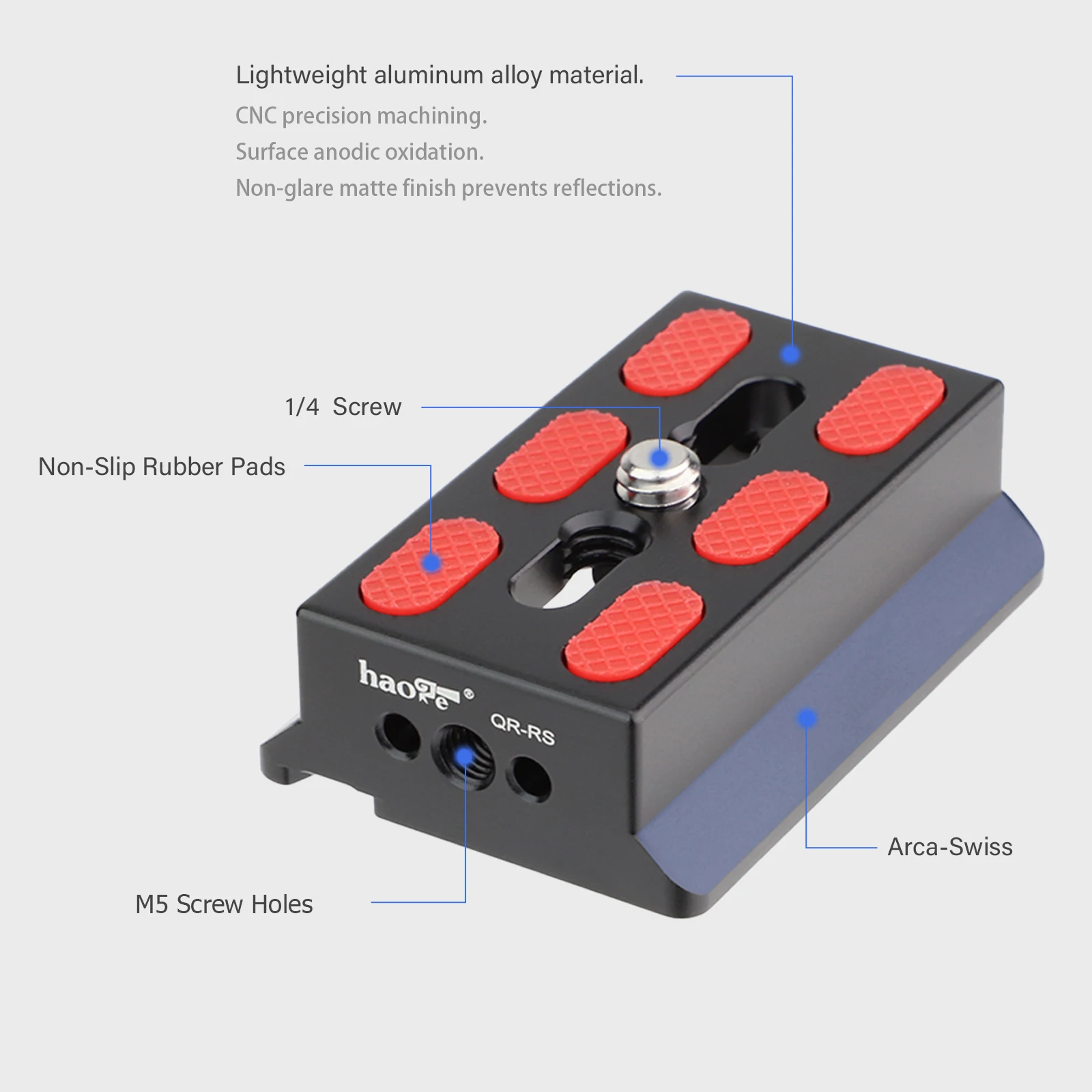 Lightweight aluminum alloy material.
CNC precision machining.
Surface anodic oxidation.
Non-glare matte finish prevents reflections.

1/4 Screw

Non-Slip Rubber Pads

haoge®

QR-RS

Arca-Swiss

M5 Screw Holes