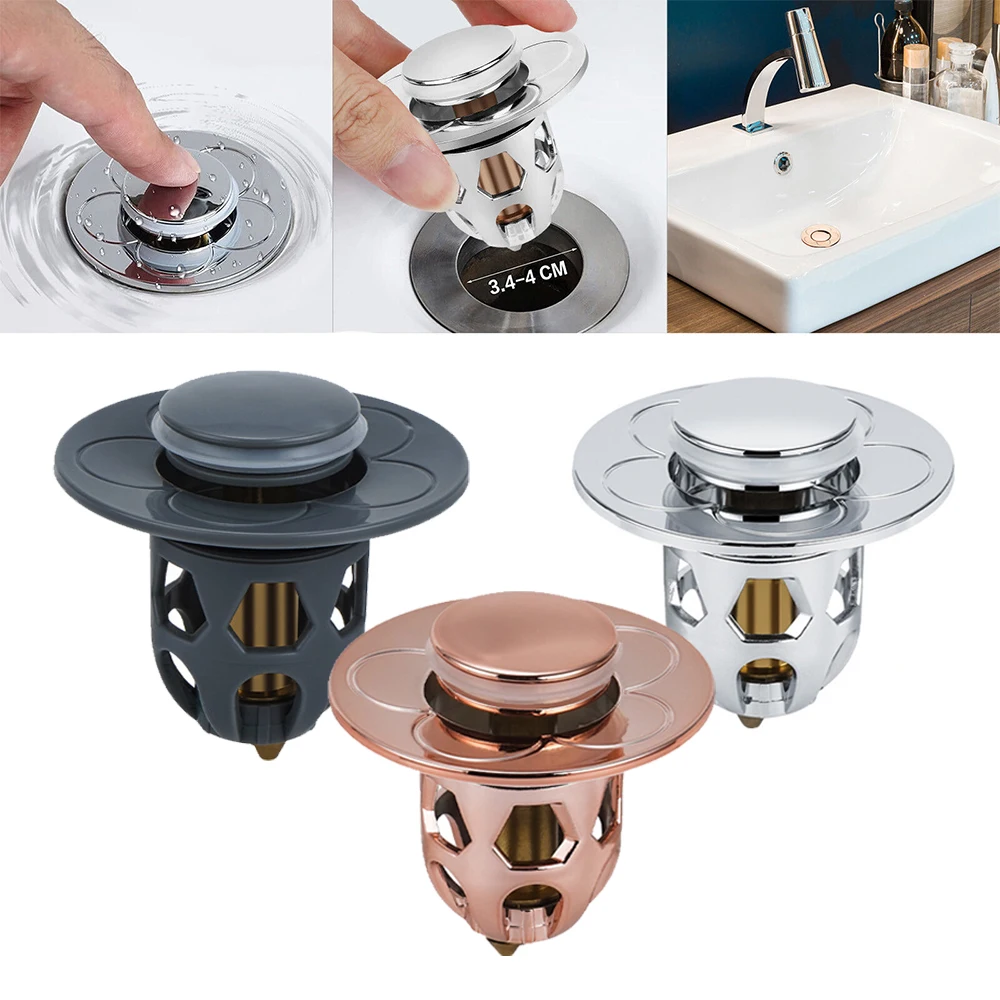 3.4-4 CM